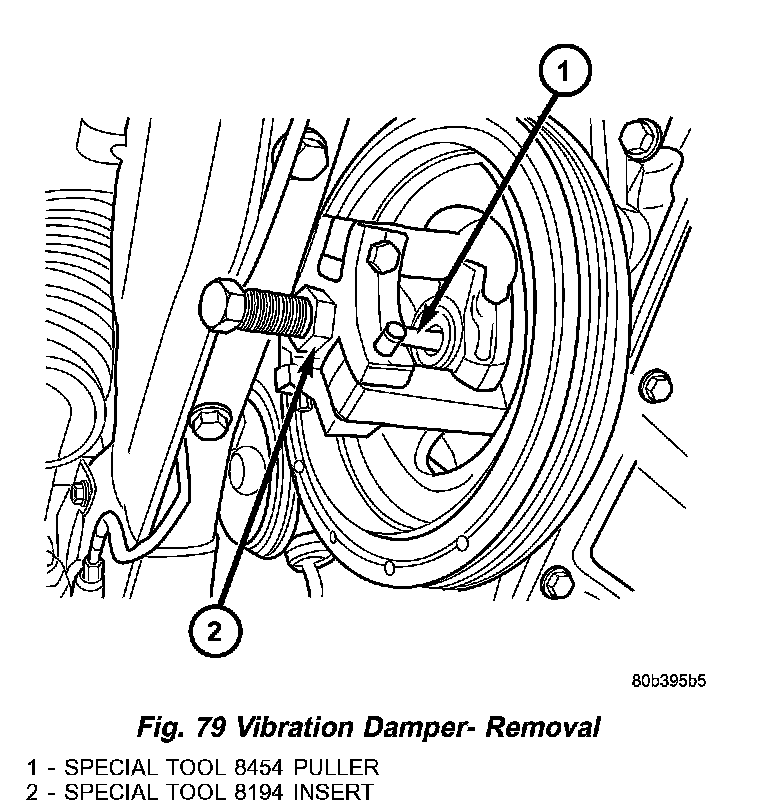 1

2

80b395b5

Fig. 79 Vibration Damper- Removal

1 - SPECIAL TOOL 8454 PULLER
2 - SPECIAL TOOL 8194 INSERT