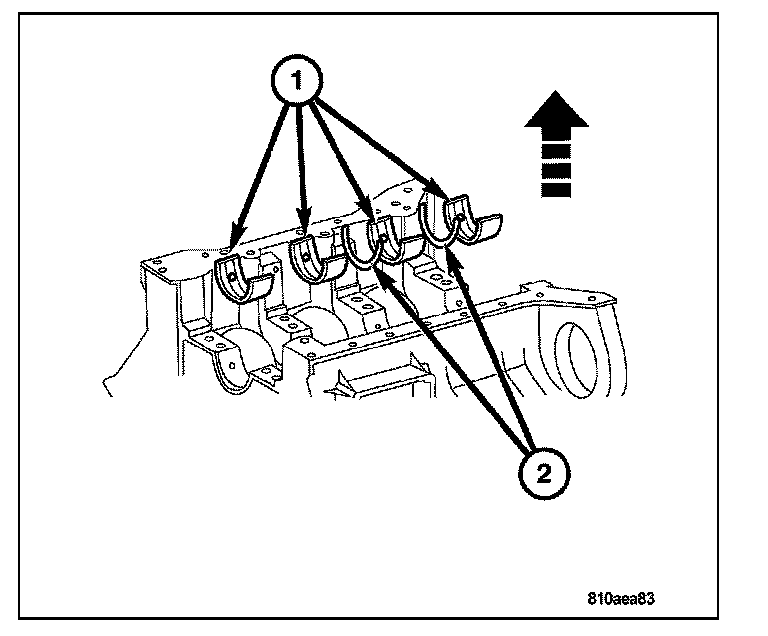 1
2
810aea83