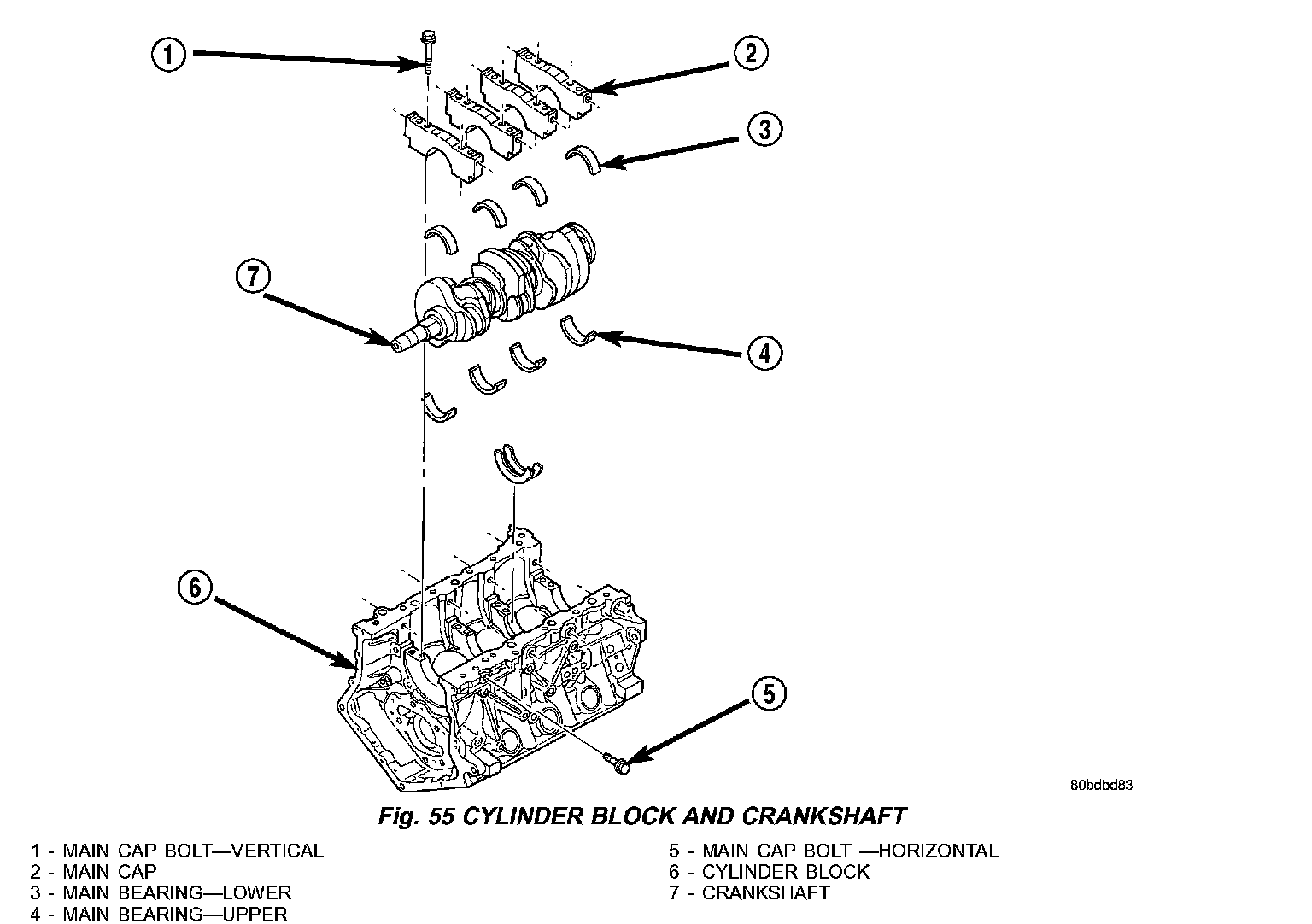 1

2

3

7

4

6

5

80bdbd83

Fig. 55 CYLINDER BLOCK AND CRANKSHAFT

1 - MAIN CAP BOLT—VERTICAL
2 - MAIN CAP
3 - MAIN BEARING—LOWER
4 - MAIN BEARING—UPPER

5 - MAIN CAP BOLT —HORIZONTAL
6 - CYLINDER BLOCK
7 - CRANKSHAFT