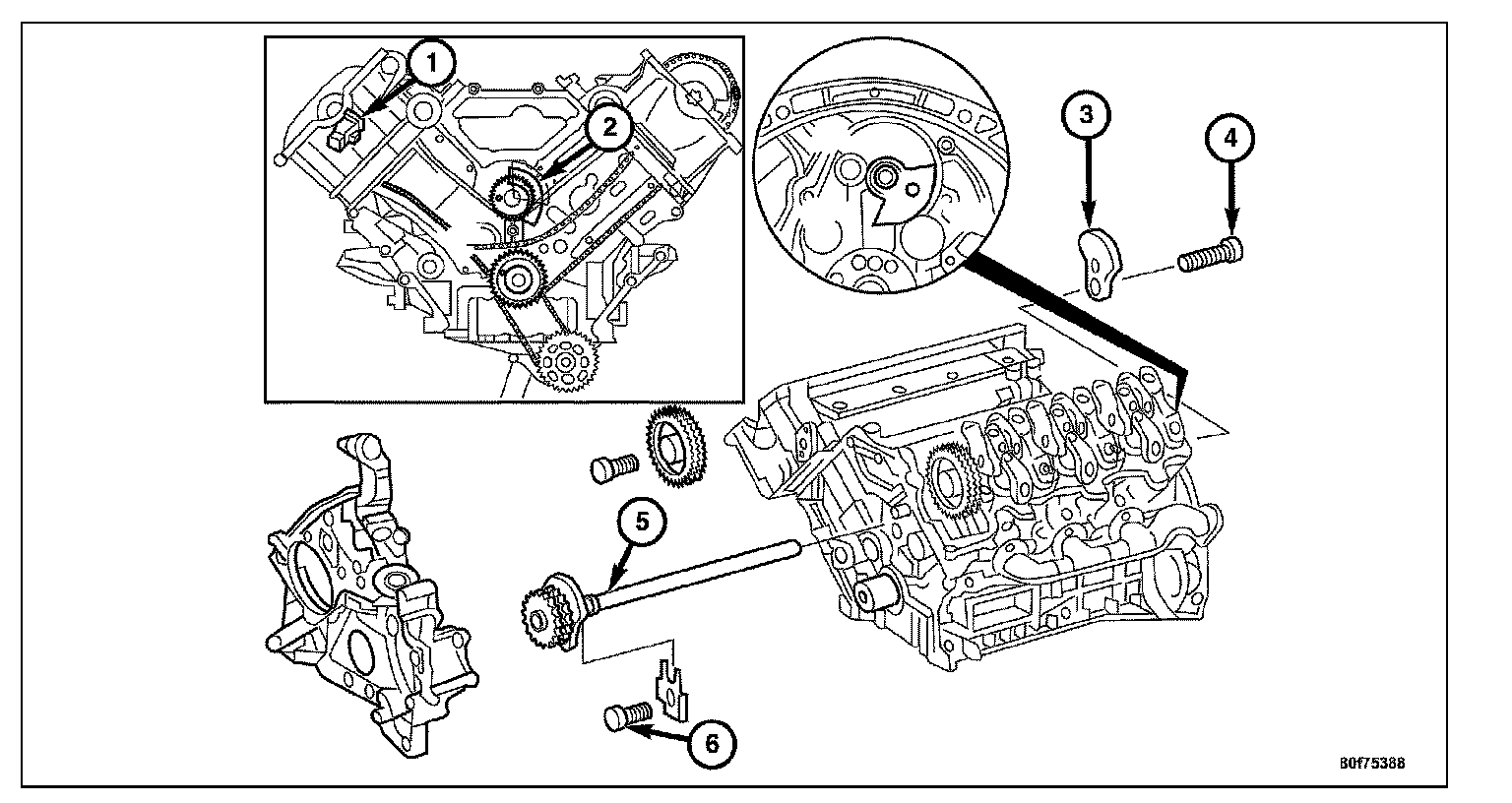 1
2
3
4
5
6
80f75388