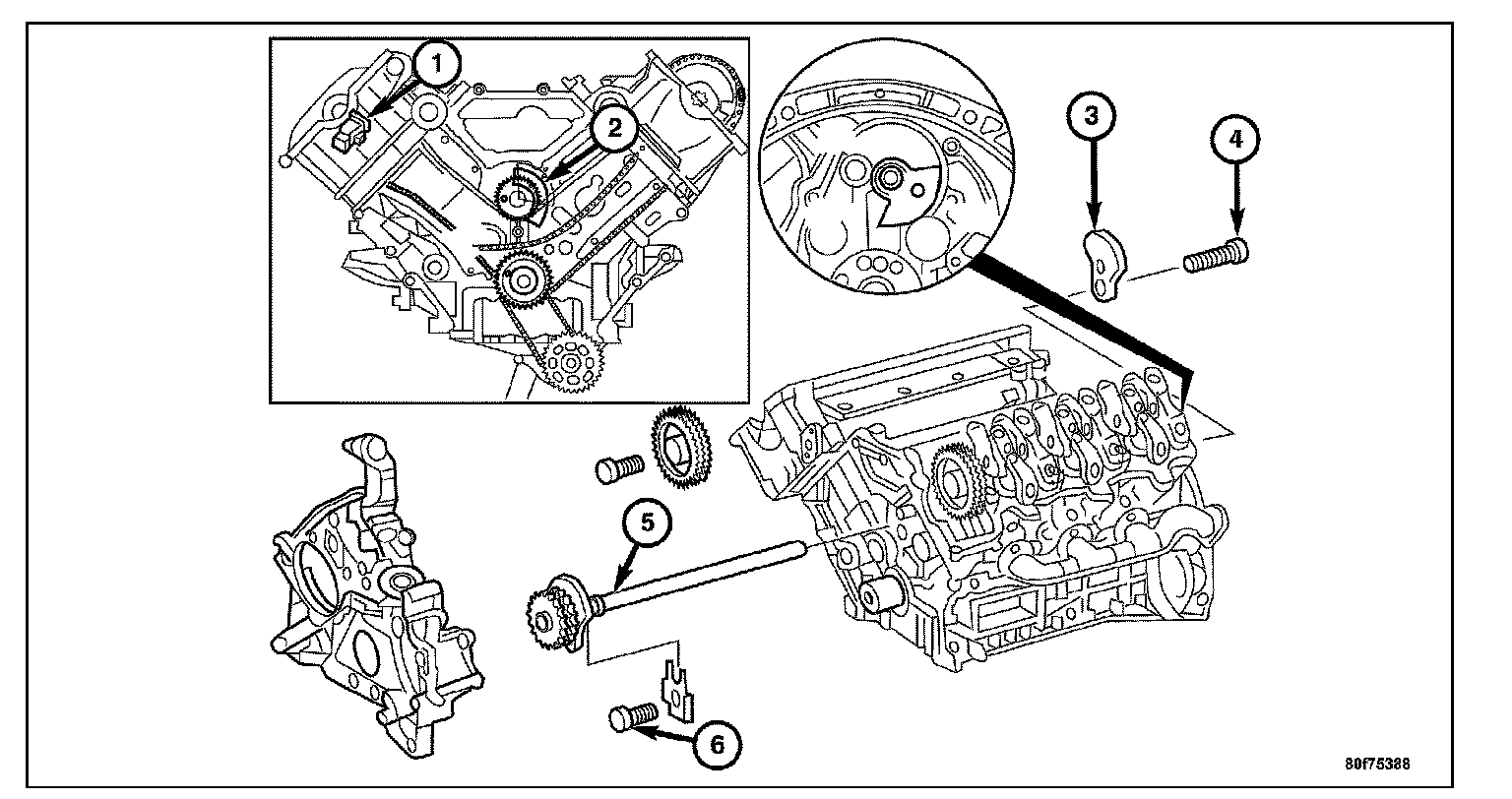 1
2
3
4
5
6
80f75388