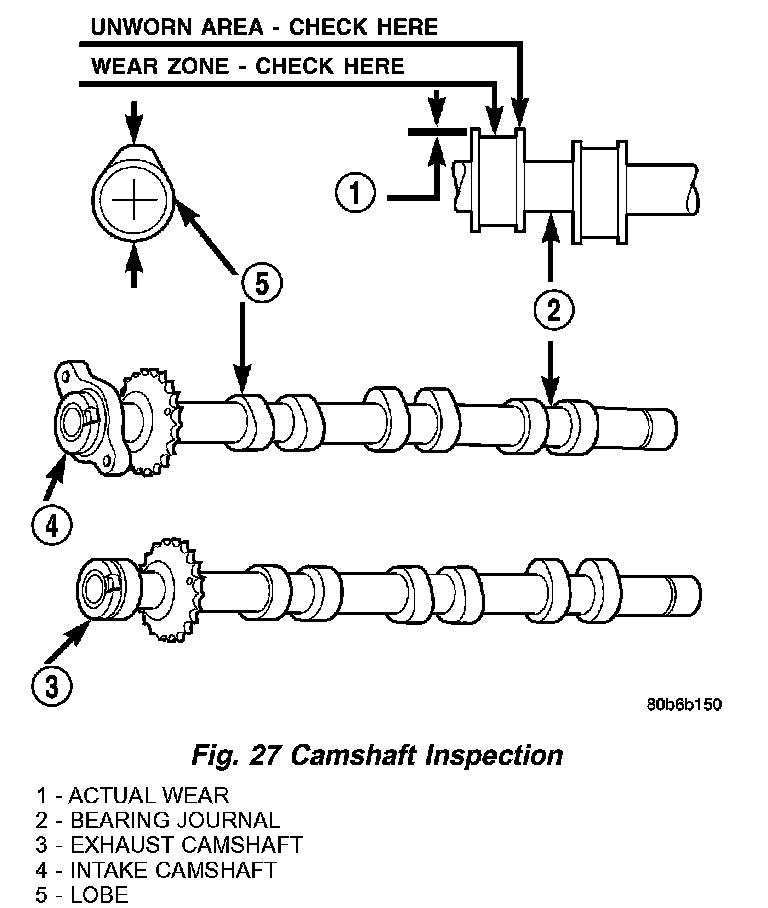 UNWORN AREA - CHECK HERE
WEAR ZONE - CHECK HERE

1

5

2

4

3

80b6b150

Fig. 27 Camshaft Inspection

1 - ACTUAL WEAR
2 - BEARING JOURNAL
3 - EXHAUST CAMSHAFT
4 - INTAKE CAMSHAFT
5 - LOBE