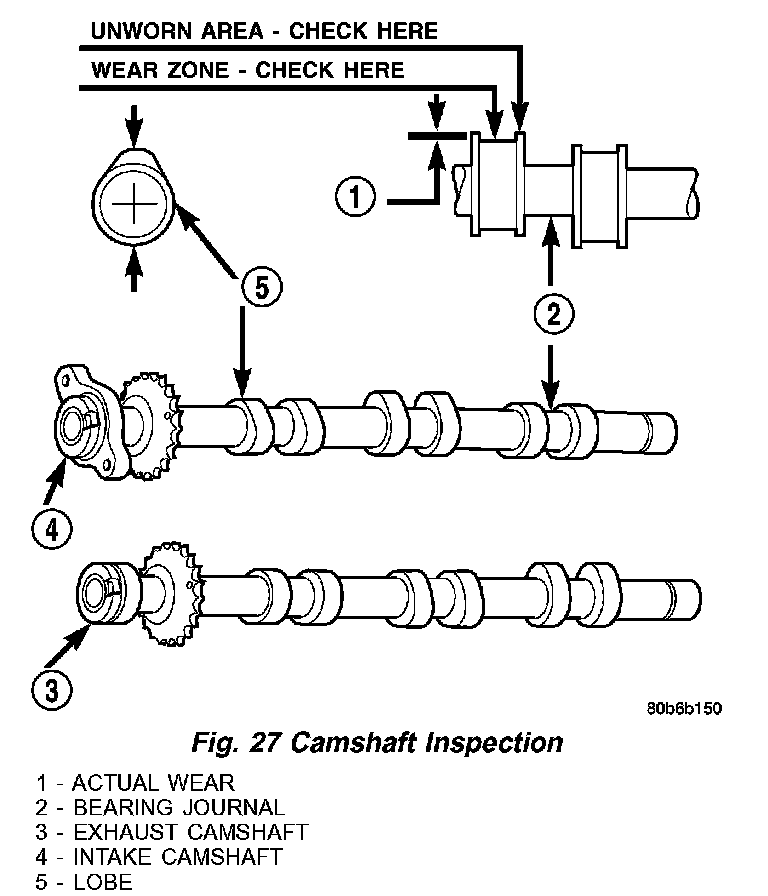 UNWORN AREA - CHECK HERE
WEAR ZONE - CHECK HERE

1
5
2
4
3

80b6b150

Fig. 27 Camshaft Inspection

1 - ACTUAL WEAR
2 - BEARING JOURNAL
3 - EXHAUST CAMSHAFT
4 - INTAKE CAMSHAFT
5 - LOBE