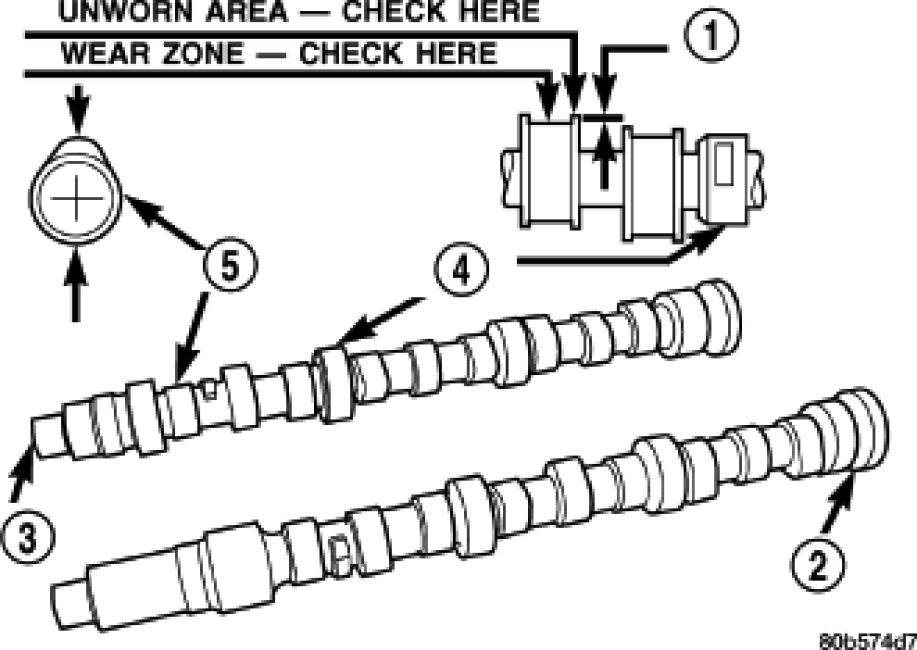 UNWORN AREA — CHECK HERE
WEAR ZONE — CHECK HERE
1
5
4
3
2
80b574d7