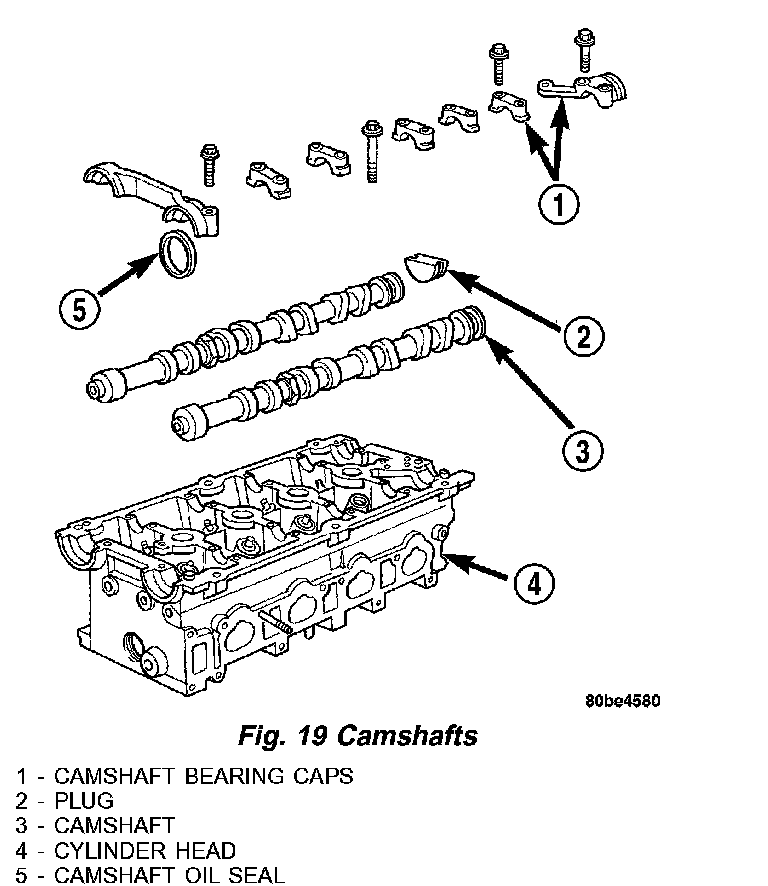 1

5

2

3

4

80be4580

Fig. 19 Camshafts

1 - CAMSHAFT BEARING CAPS
2 - PLUG
3 - CAMSHAFT
4 - CYLINDER HEAD
5 - CAMSHAFT OIL SEAL