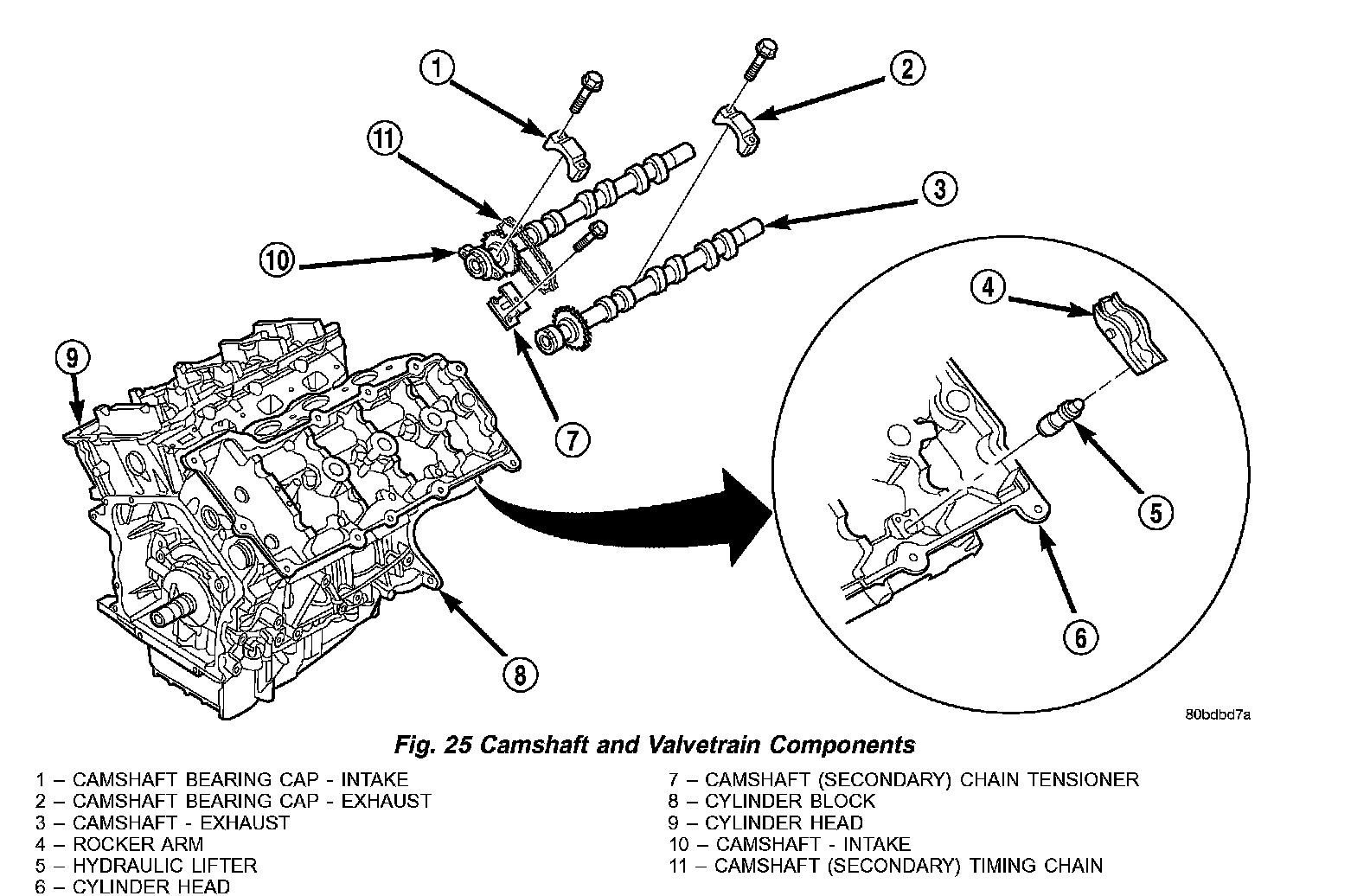 1
2
11
3
10
4
9
7
5
6
8

80bdbd7a

Fig. 25 Camshaft and Valvetrain Components

1 – CAMSHAFT BEARING CAP - INTAKE
2 – CAMSHAFT BEARING CAP - EXHAUST
3 – CAMSHAFT - EXHAUST
4 – ROCKER ARM
5 – HYDRAULIC LIFTER
6 – CYLINDER HEAD

7 – CAMSHAFT (SECONDARY) CHAIN TENSIONER
8 – CYLINDER BLOCK
9 – CYLINDER HEAD
10 – CAMSHAFT - INTAKE
11 – CAMSHAFT (SECONDARY) TIMING CHAIN