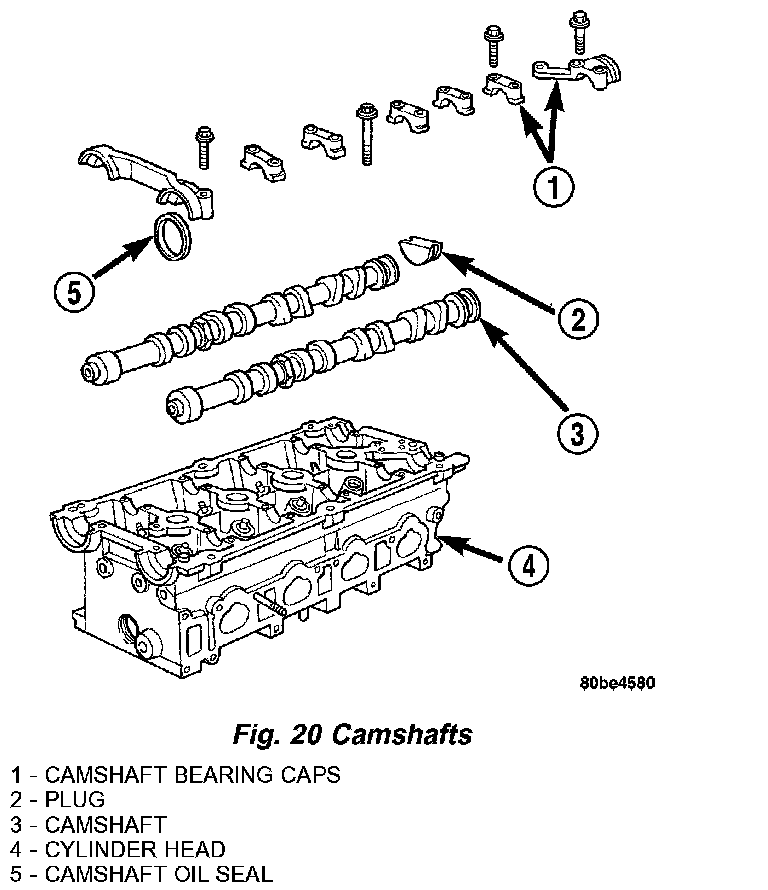 1

5

2

3

4

80be4580

Fig. 20 Camshafts

1 - CAMSHAFT BEARING CAPS
2 - PLUG
3 - CAMSHAFT
4 - CYLINDER HEAD
5 - CAMSHAFT OIL SEAL