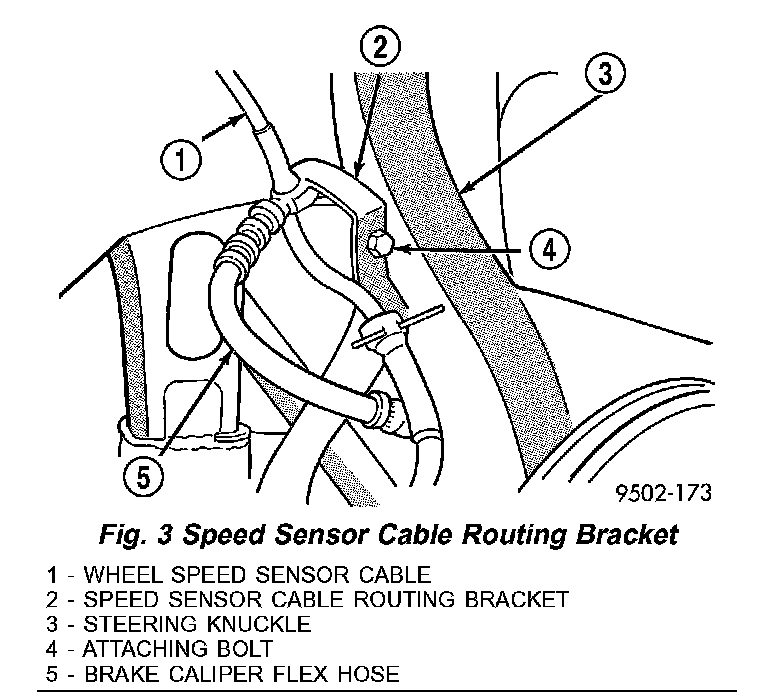 2
3
1
4
5
9502-173

Fig. 3 Speed Sensor Cable Routing Bracket

1 - WHEEL SPEED SENSOR CABLE
2 - SPEED SENSOR CABLE ROUTING BRACKET
3 - STEERING KNUCKLE
4 - ATTACHING BOLT
5 - BRAKE CALIPER FLEX HOSE