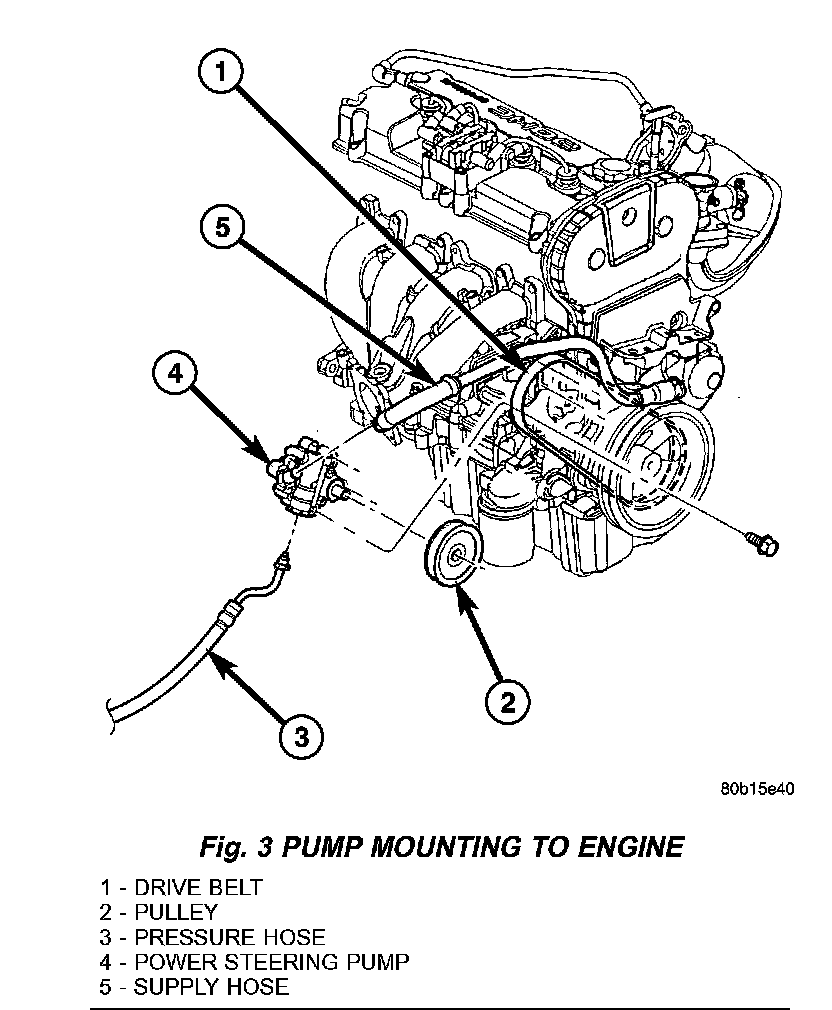 1

5

4

2

3

80b15e40

Fig. 3 PUMP MOUNTING TO ENGINE

1 - DRIVE BELT
2 - PULLEY
3 - PRESSURE HOSE
4 - POWER STEERING PUMP
5 - SUPPLY HOSE