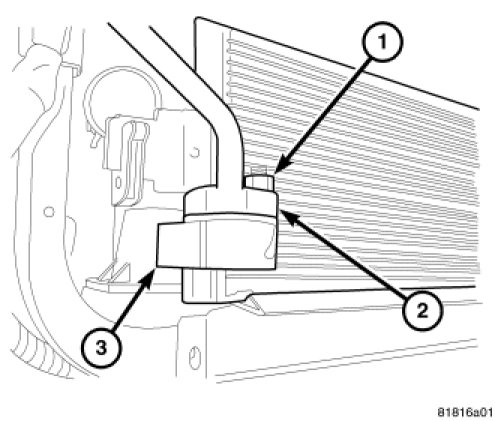 1
2
3
81816a01