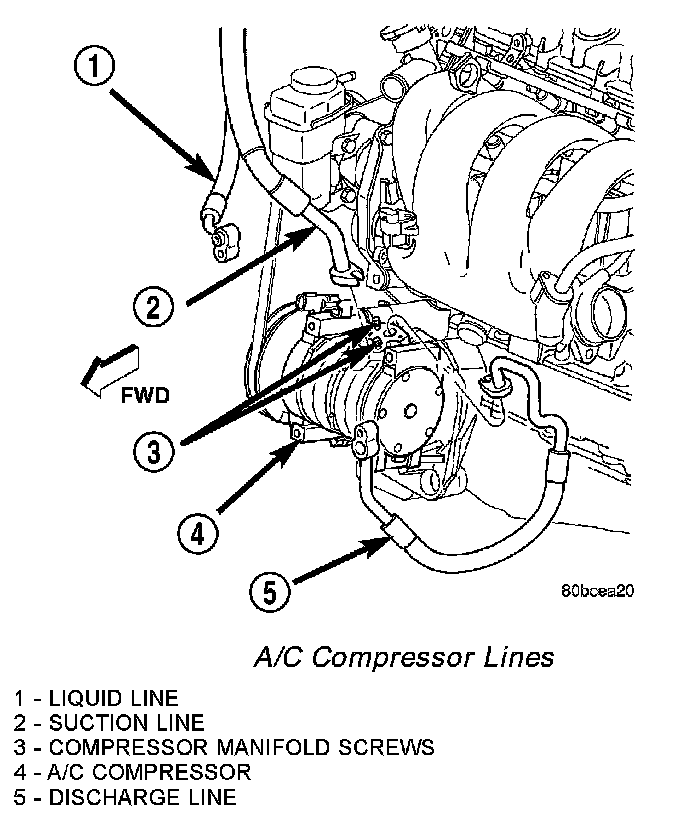 1

2

FWD

3

4

5

80bcea20

A/C Compressor Lines

1 - LIQUID LINE
2 - SUCTION LINE
3 - COMPRESSOR MANIFOLD SCREWS
4 - A/C COMPRESSOR
5 - DISCHARGE LINE