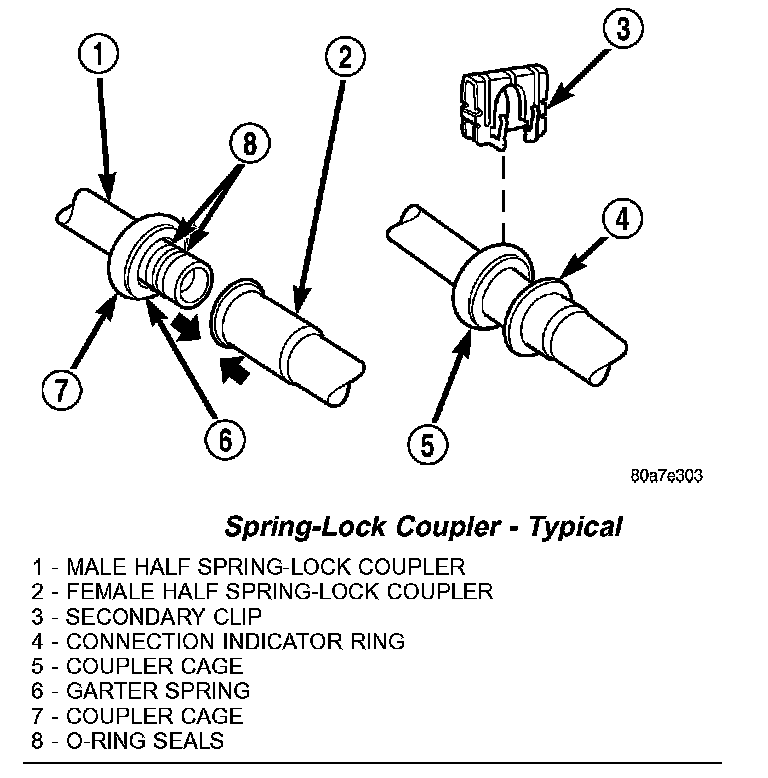 1
2
3
8
4
7
6
5
80a7e303

Spring-Lock Coupler - Typical

1 - MALE HALF SPRING-LOCK COUPLER
2 - FEMALE HALF SPRING-LOCK COUPLER
3 - SECONDARY CLIP
4 - CONNECTION INDICATOR RING
5 - COUPLER CAGE
6 - GARTER SPRING
7 - COUPLER CAGE
8 - O-RING SEALS