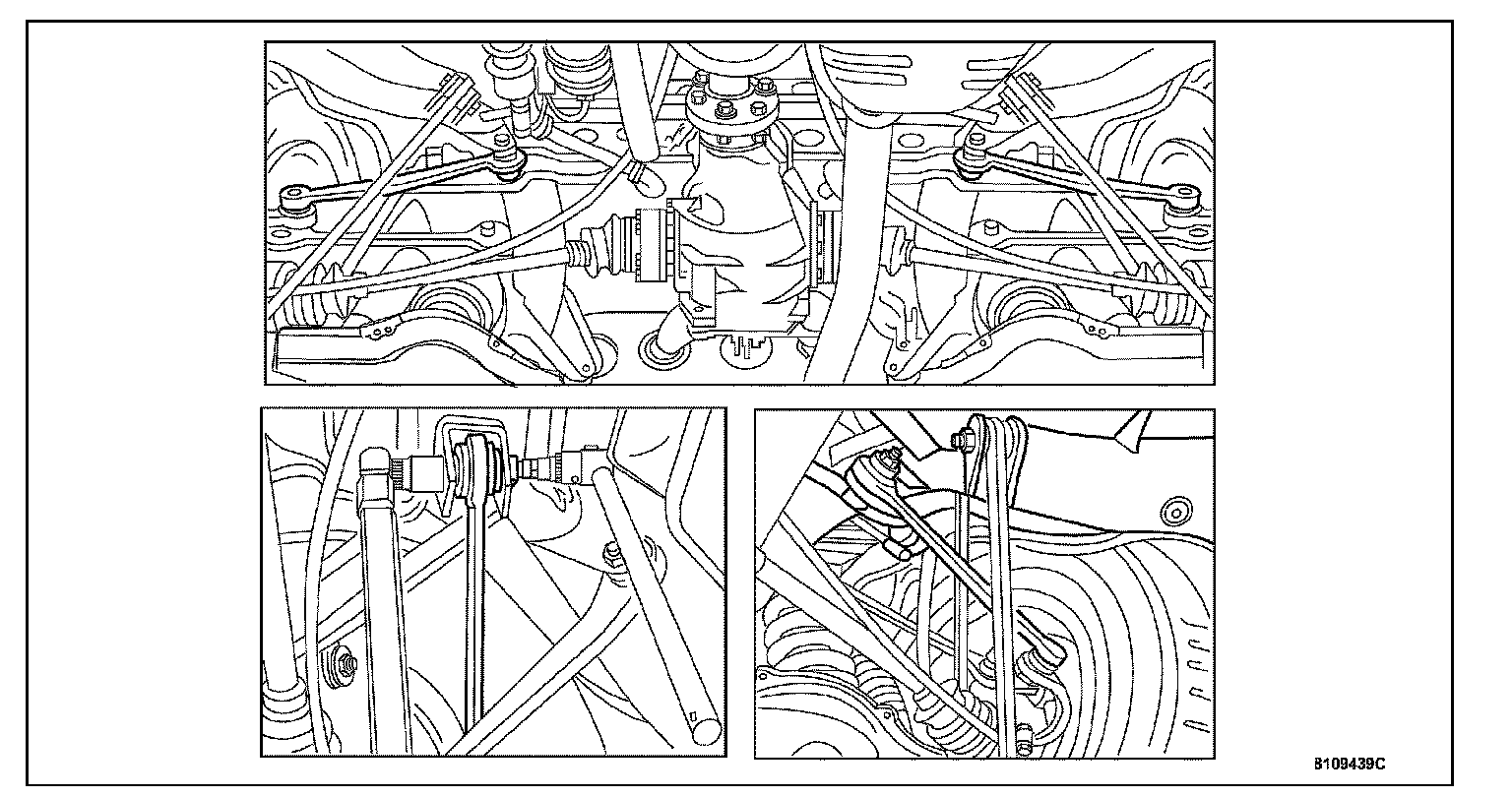 8109439C