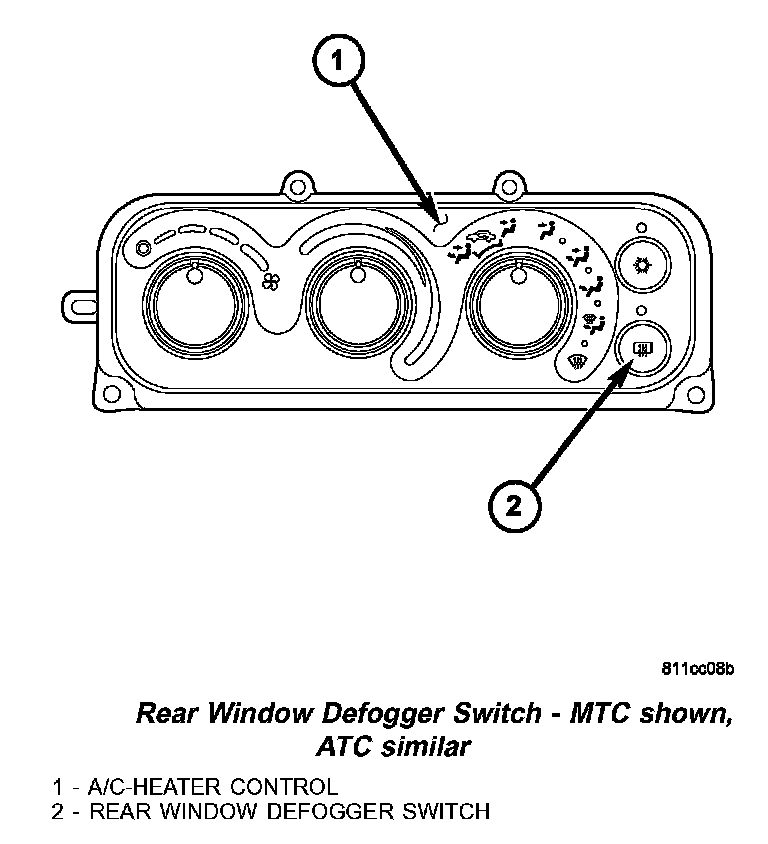 1

2

811cc08b

Rear Window Defogger Switch - MTC shown, ATC similar

1 - A/C-HEATER CONTROL
2 - REAR WINDOW DEFOGGER SWITCH