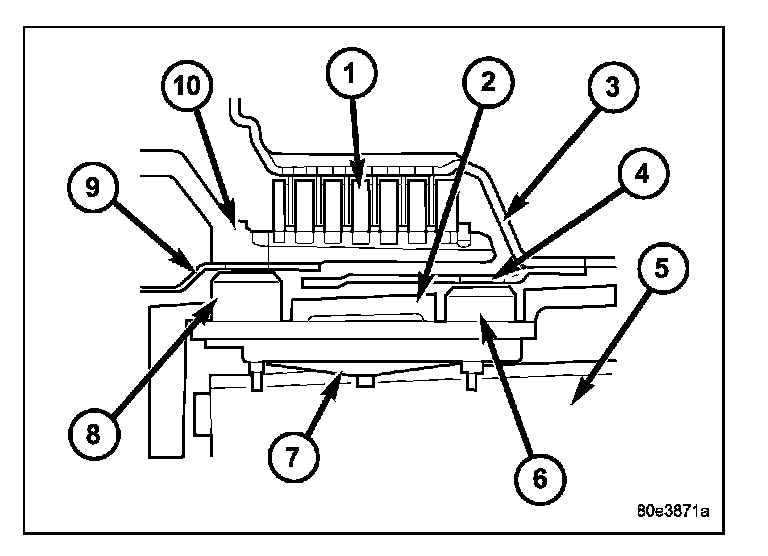 10
1
2
3
9
4
5
8
7
6
80e3871a