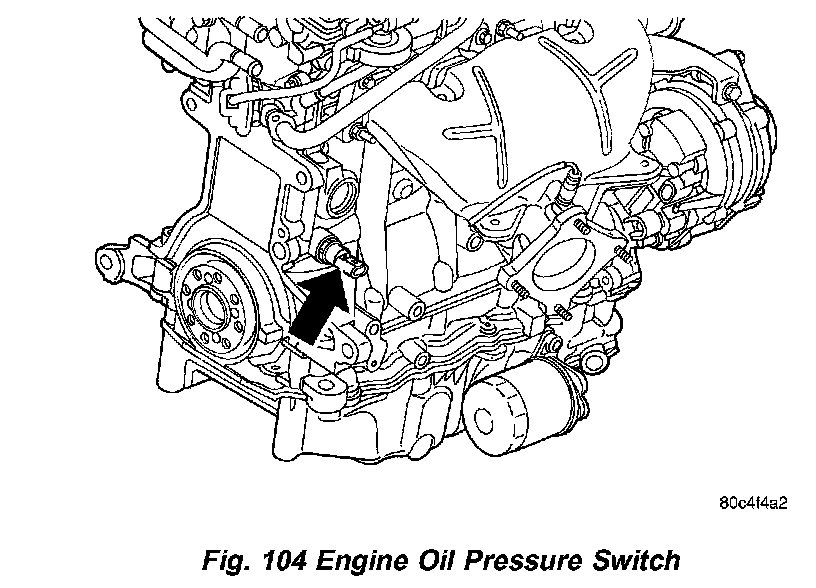 80c4f4a2

Fig. 104 Engine Oil Pressure Switch