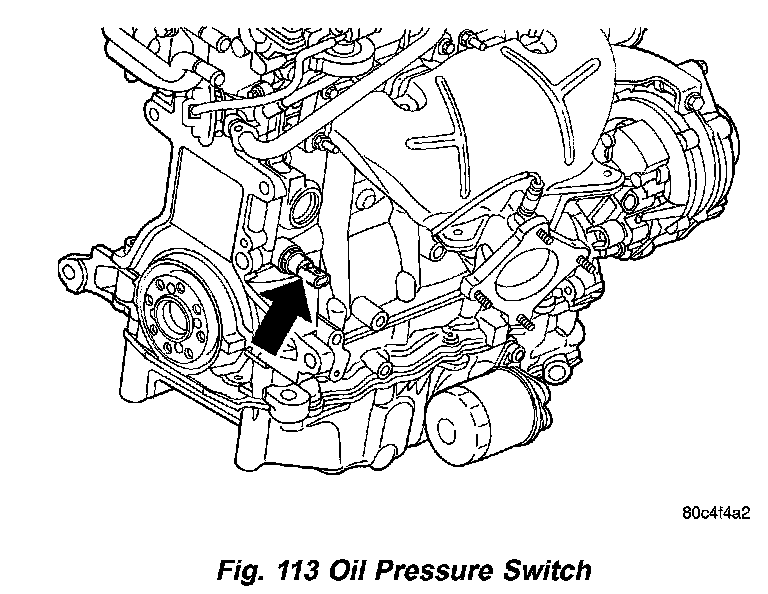 80c4f4a2

Fig. 113 Oil Pressure Switch