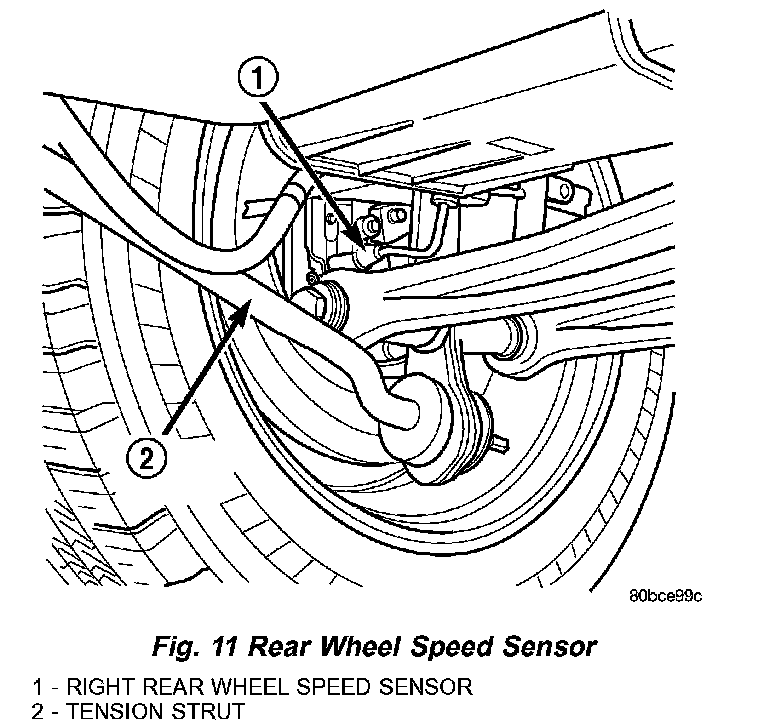 1

2

80bce99c

Fig. 11 Rear Wheel Speed Sensor

1 - RIGHT REAR WHEEL SPEED SENSOR
2 - TENSION STRUT