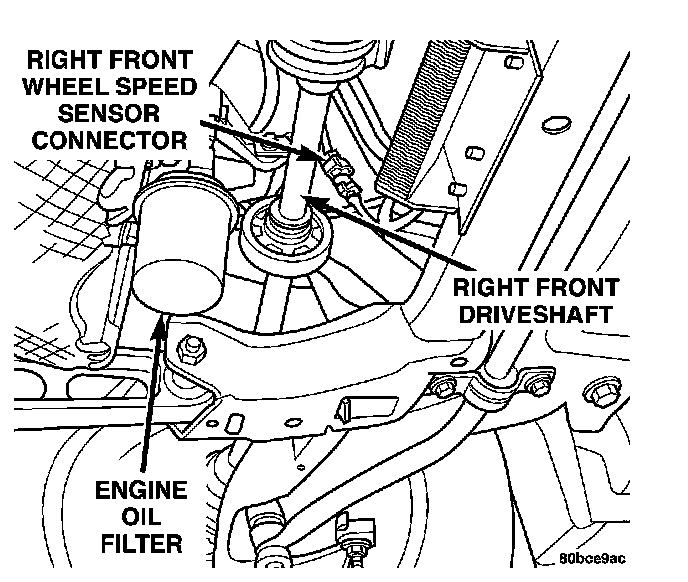 RIGHT FRONT WHEEL SPEED SENSOR CONNECTOR

RIGHT FRONT DRIVESHAFT

ENGINE OIL FILTER

80bce9ac