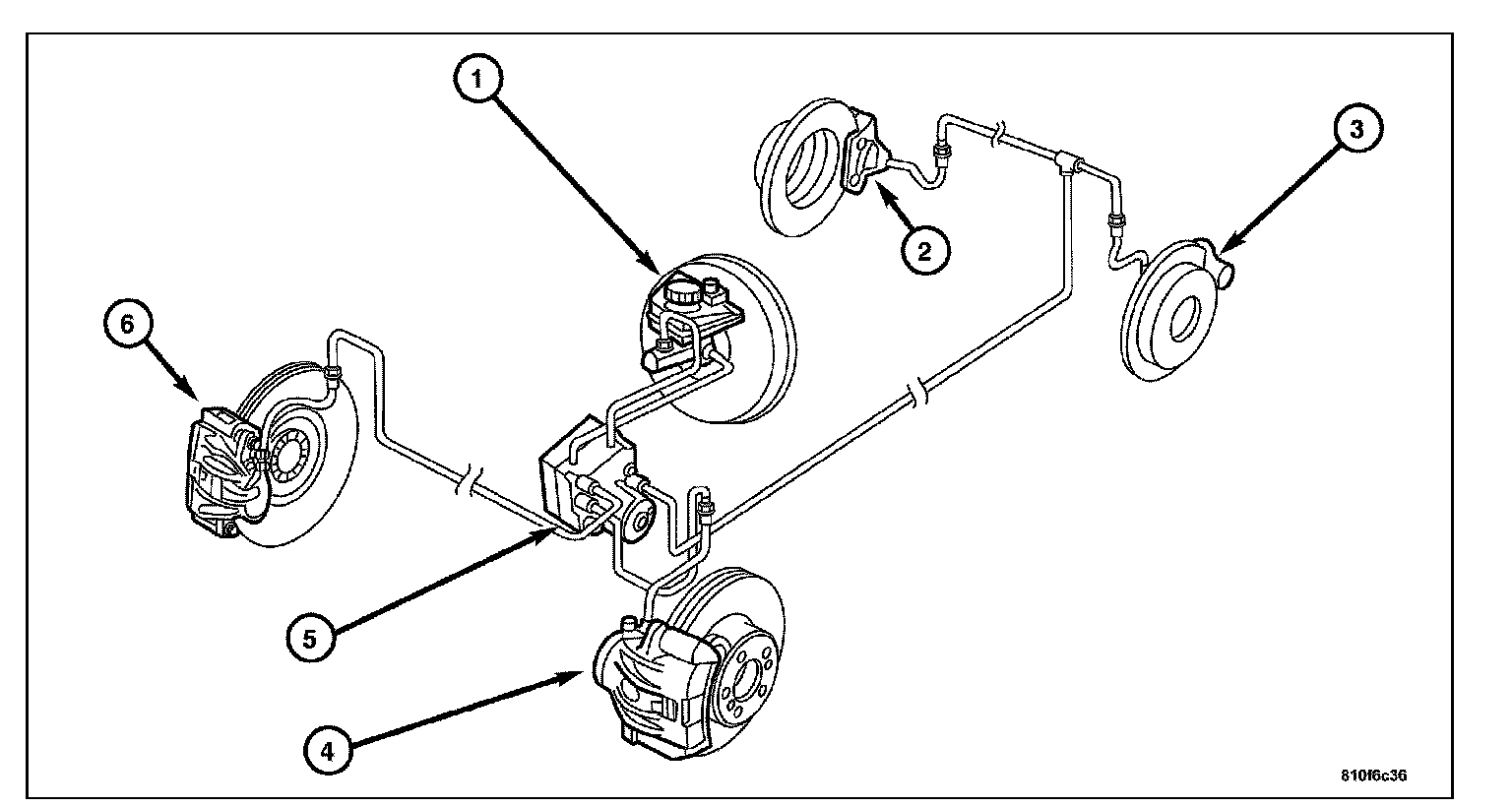 1
2
3
6
5
4
810f6c36