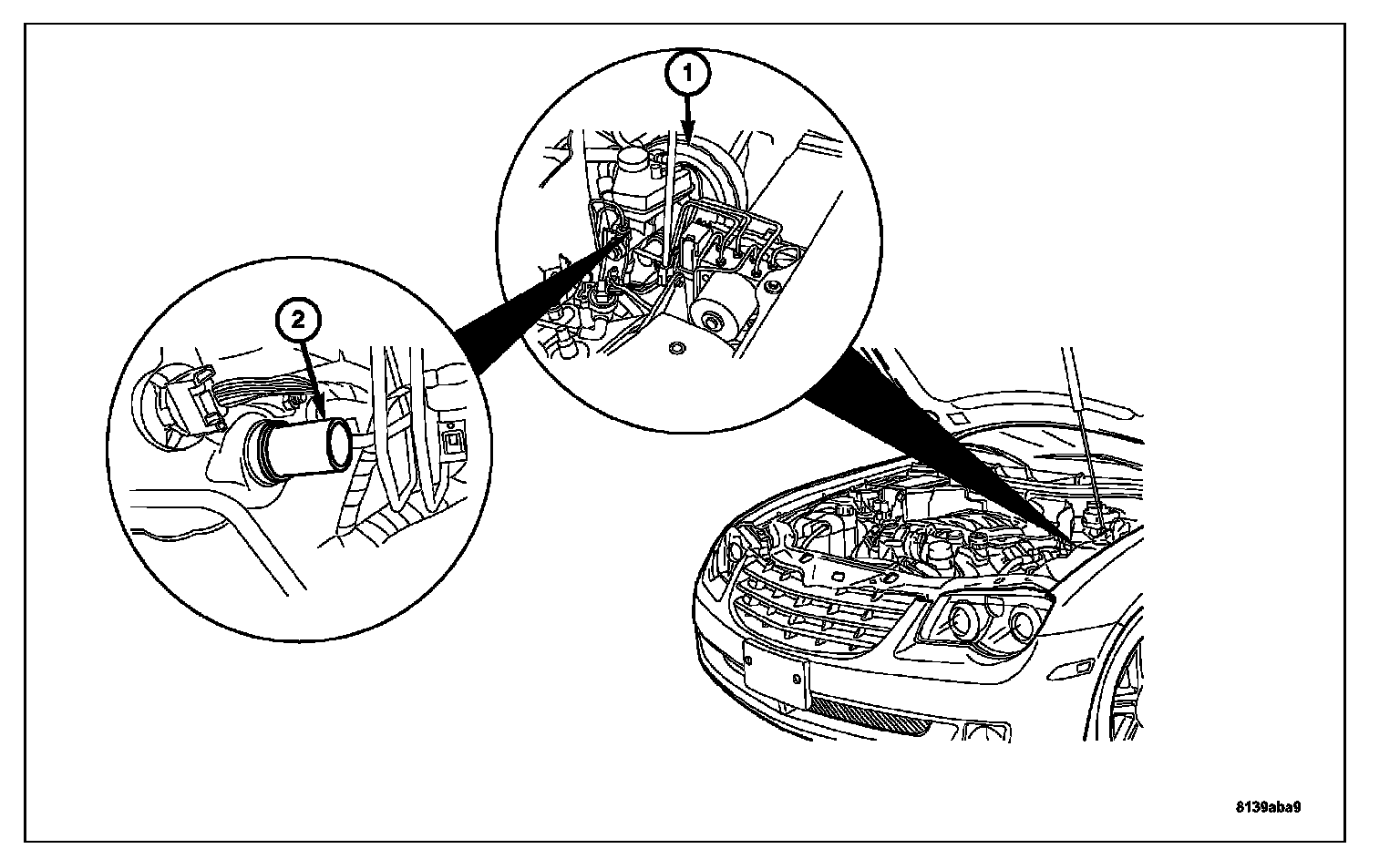 1

2

8139aba9