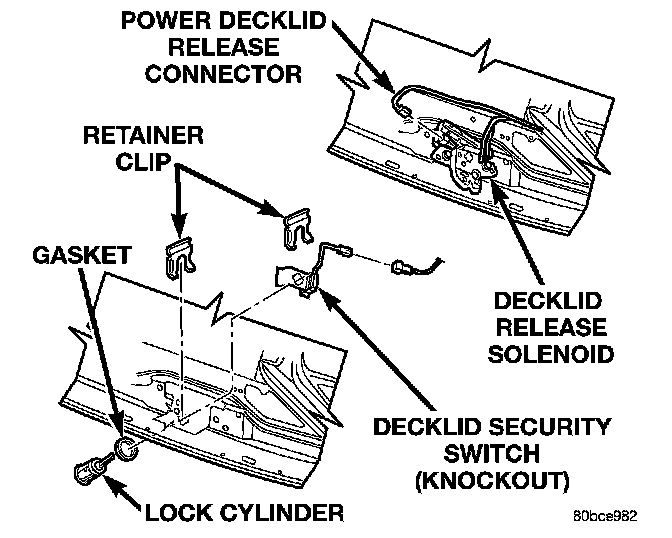 POWER DECKLID RELEASE CONNECTOR

RETAINER CLIP

GASKET

DECKLID RELEASE SOLENOID

DECKLID SECURITY SWITCH (KNOCKOUT)

LOCK CYLINDER

80bce982