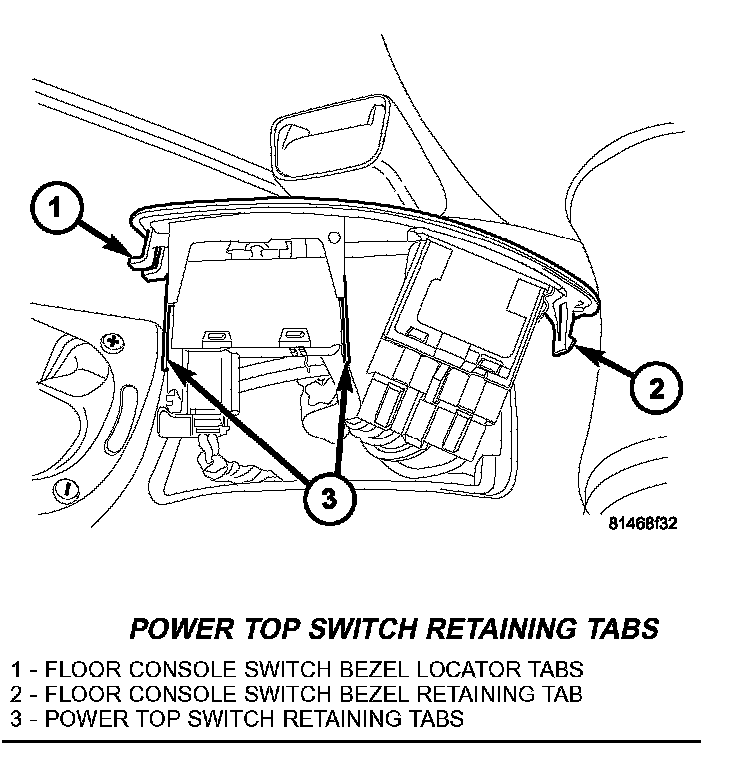 1

2

3

81468f32

POWER TOP SWITCH RETAINING TABS

1 - FLOOR CONSOLE SWITCH BEZEL LOCATOR TABS
2 - FLOOR CONSOLE SWITCH BEZEL RETAINING TAB
3 - POWER TOP SWITCH RETAINING TABS