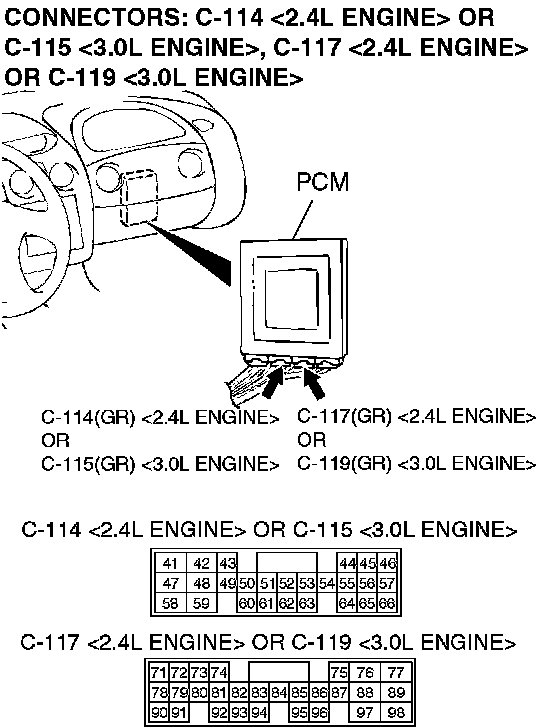 CONNECTORS: C-114 <2.4L ENGINE> OR C-115 <3.0L ENGINE>, C-117 <2.4L ENGINE> OR C-119 <3.0L ENGINE>

PCM

C-114(GR) <2.4L ENGINE>
OR
C-115(GR) <3.0L ENGINE>

C-117(GR) <2.4L ENGINE>
OR
C-119(GR) <3.0L ENGINE>

C-114 <2.4L ENGINE> OR C-115 <3.0L ENGINE>

41 42 43 44 45 46
47 48 49 50 51 52 53 54 55 56 57
58 59 60 61 62 63 64 65 66

C-117 <2.4L ENGINE> OR C-119 <3.0L ENGINE>

71 72 73 74 75 76 77
78 79 80 81 82 83 84 85 86 87 88 89
90 91 92 93 94 95 96 97 98