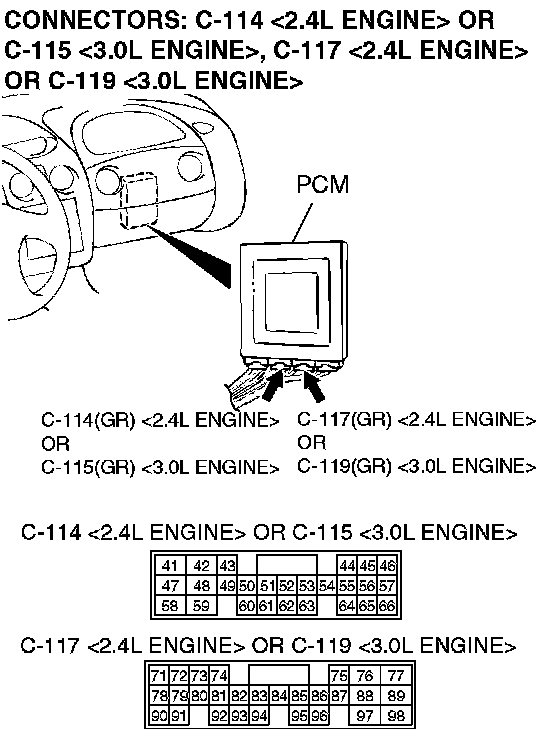 CONNECTORS: C-114 <2.4L ENGINE> OR C-115 <3.0L ENGINE>, C-117 <2.4L ENGINE> OR C-119 <3.0L ENGINE>

PCM

C-114(GR) <2.4L ENGINE>
OR
C-115(GR) <3.0L ENGINE>

C-117(GR) <2.4L ENGINE>
OR
C-119(GR) <3.0L ENGINE>

C-114 <2.4L ENGINE> OR C-115 <3.0L ENGINE>

41 42 43 44 45 46
47 48 49 50 51 52 53 54 55 56 57
58 59 60 61 62 63 64 65 66

C-117 <2.4L ENGINE> OR C-119 <3.0L ENGINE>

71 72 73 74 75 76 77
78 79 80 81 82 83 84 85 86 87 88 89
90 91 92 93 94 95 96 97 98