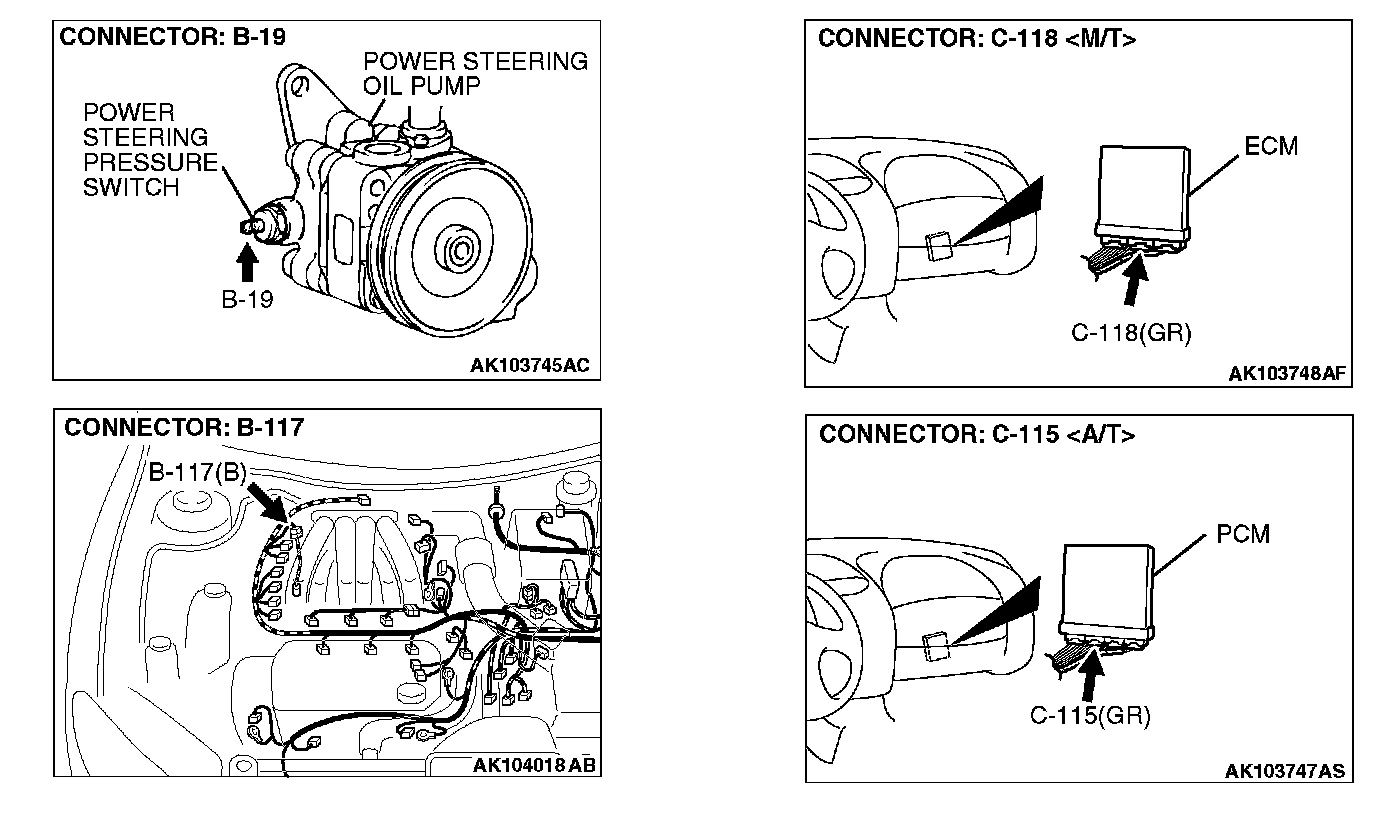 CONNECTOR: B-19

POWER STEERING OIL PUMP

POWER STEERING PRESSURE SWITCH

B-19

AK103745AC

CONNECTOR: B-117

B-117(B)

AK104018 AB

CONNECTOR: C-118 <M/T>

ECM

C-118(GR)

AK103748AF

CONNECTOR: C-115 <A/T>

PCM

C-115(GR)

AK103747AS