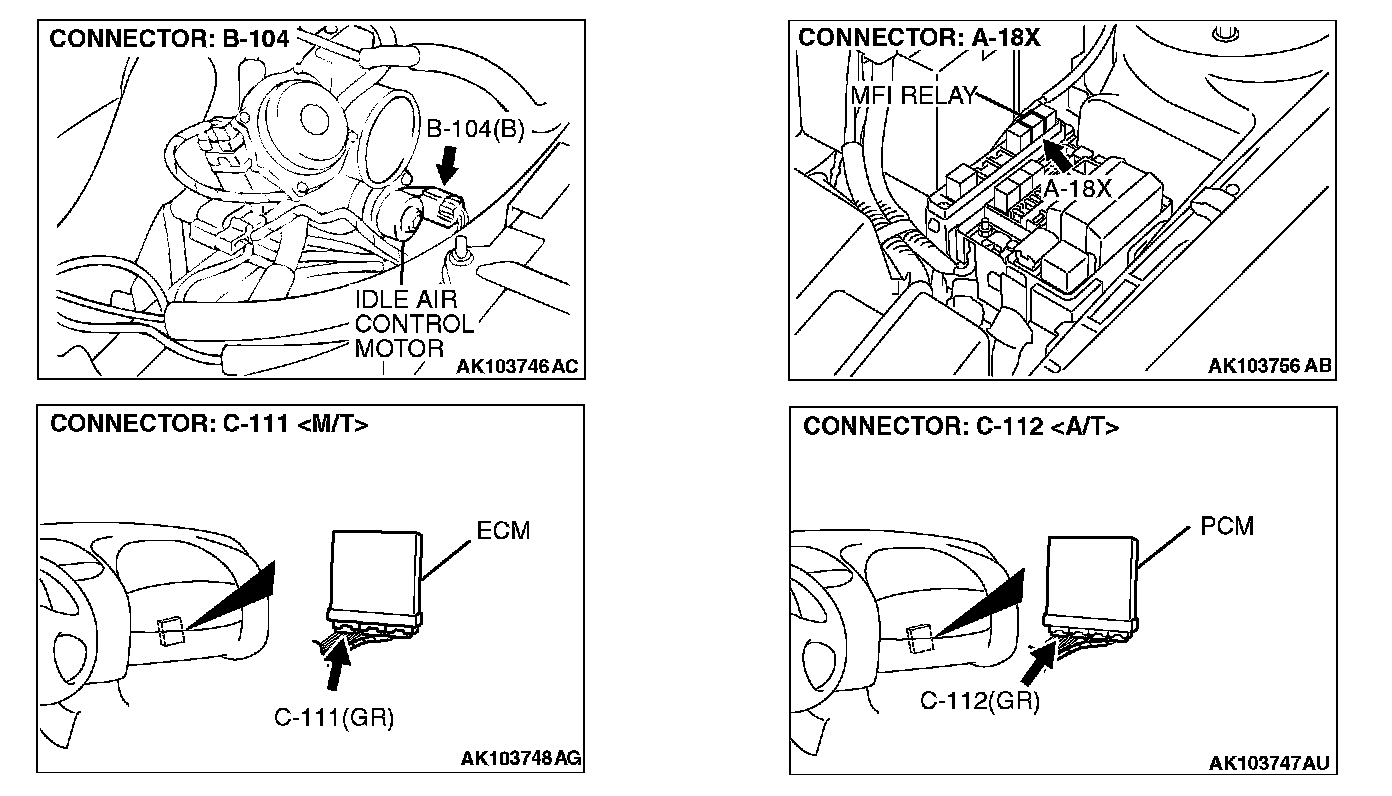 CONNECTOR: B-104

B-104(B)

IDLE AIR CONTROL MOTOR

AK103746 AC

CONNECTOR: A-18X

MFI RELAY

A-18X

AK103756 AB

CONNECTOR: C-111 <M/T>

ECM

C-111(GR)

AK103748 AG

CONNECTOR: C-112 <A/T>

PCM

C-112(GR)

AK103747 AU