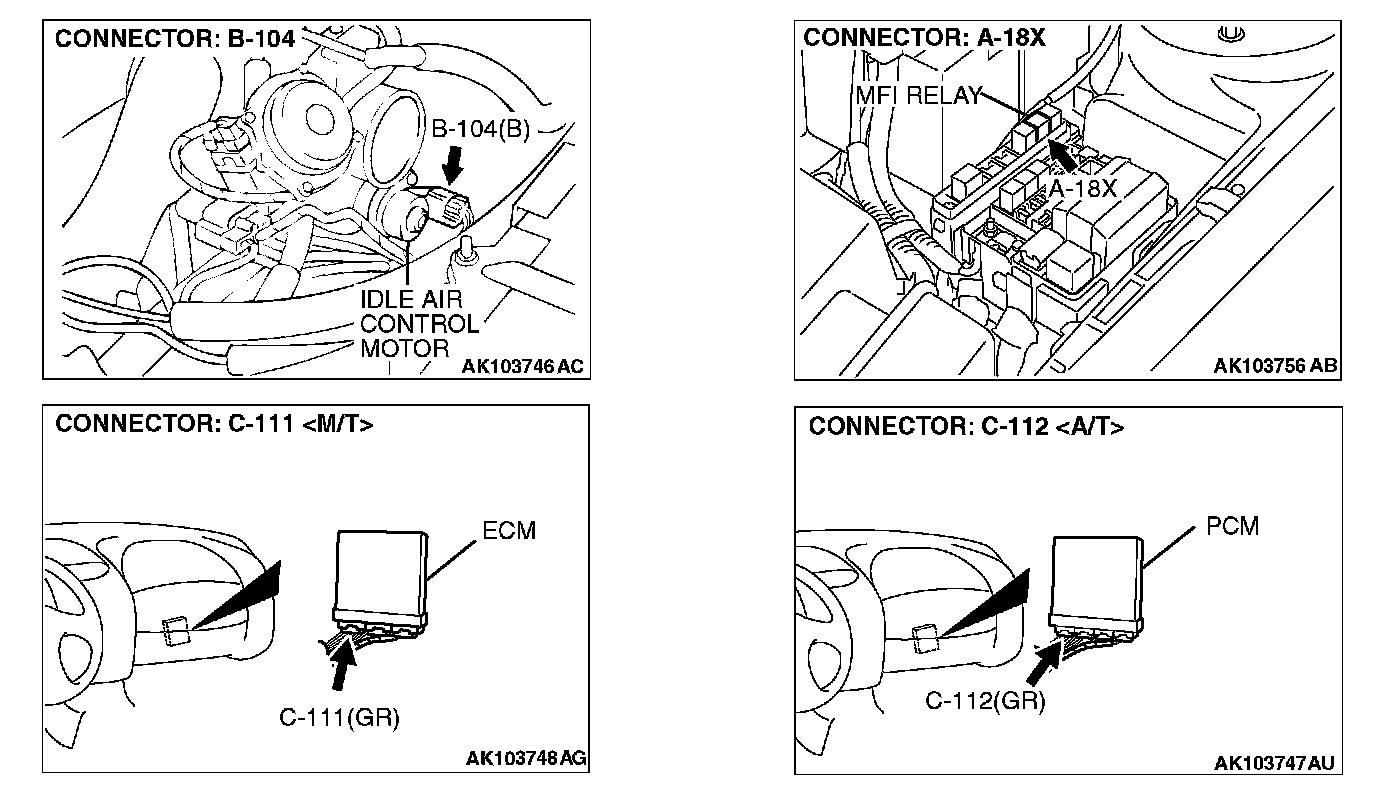 CONNECTOR: B-104

B-104(B)

IDLE AIR CONTROL MOTOR

AK103746 AC

CONNECTOR: A-18X

MFI RELAY

A-18X

AK103756 AB

CONNECTOR: C-111 <M/T>

ECM

C-111(GR)

AK103748 AG

CONNECTOR: C-112 <A/T>

PCM

C-112(GR)

AK103747 AU