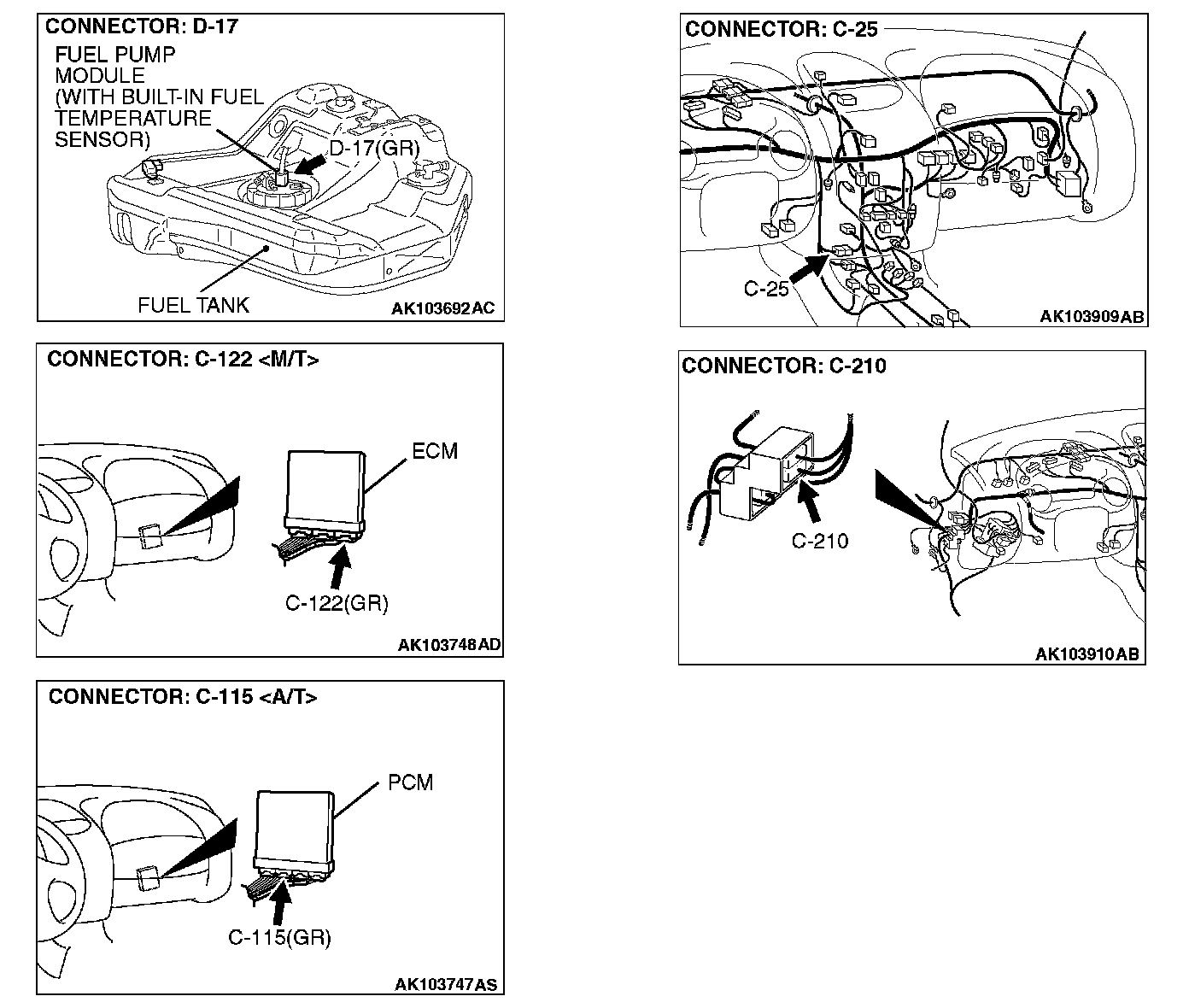 CONNECTOR: D-17

FUEL PUMP MODULE (WITH BUILT-IN FUEL TEMPERATURE SENSOR)

D-17(GR)

FUEL TANK

AK103692AC

CONNECTOR: C-122 <M/T>

ECM

C-122(GR)

AK103748AD

CONNECTOR: C-115 <A/T>

PCM

C-115(GR)

AK103747AS

CONNECTOR: C-25

C-25

AK103909AB

CONNECTOR: C-210

C-210

AK103910AB