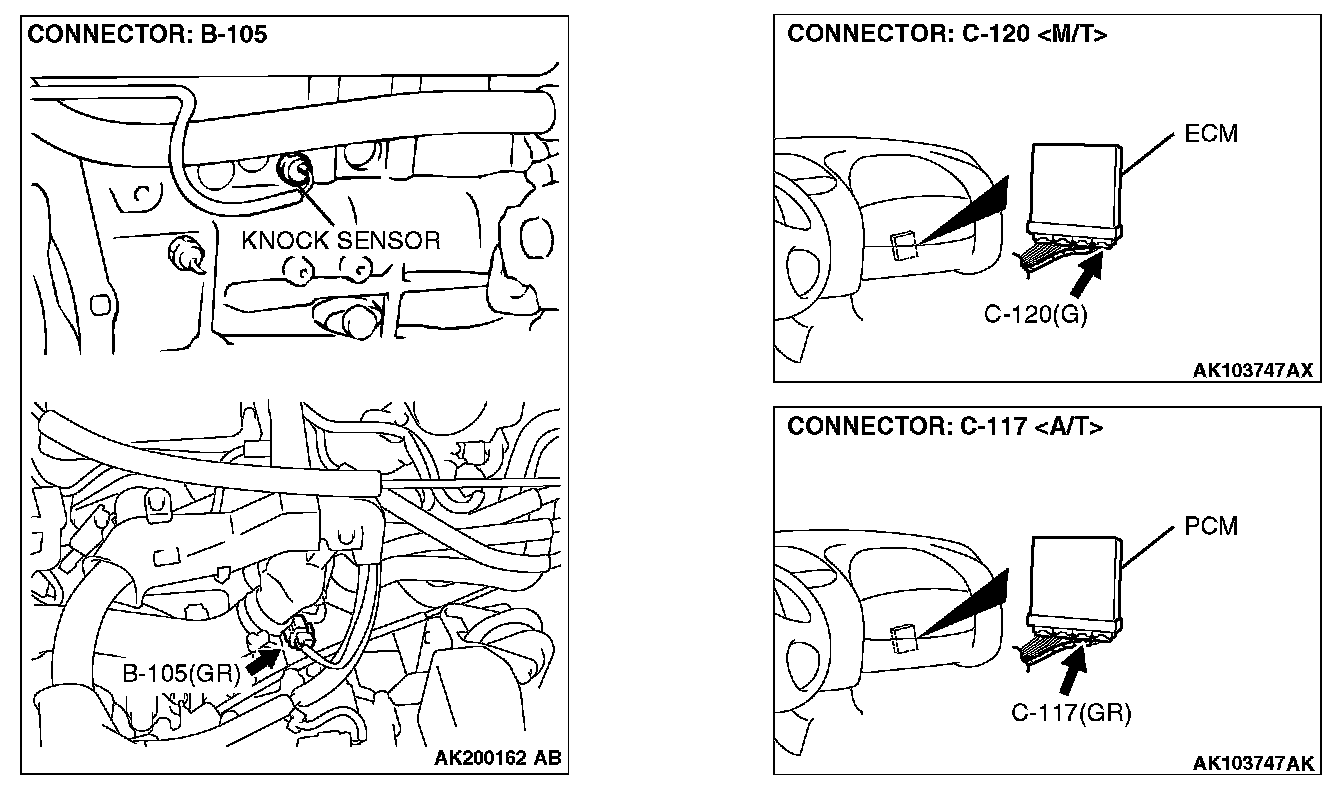 CONNECTOR: B-105

KNOCK SENSOR

B-105(GR)

AK200162 AB

CONNECTOR: C-120 <M/T>

ECM

C-120(G)

AK103747AX

CONNECTOR: C-117 <A/T>

PCM

C-117(GR)

AK103747AK