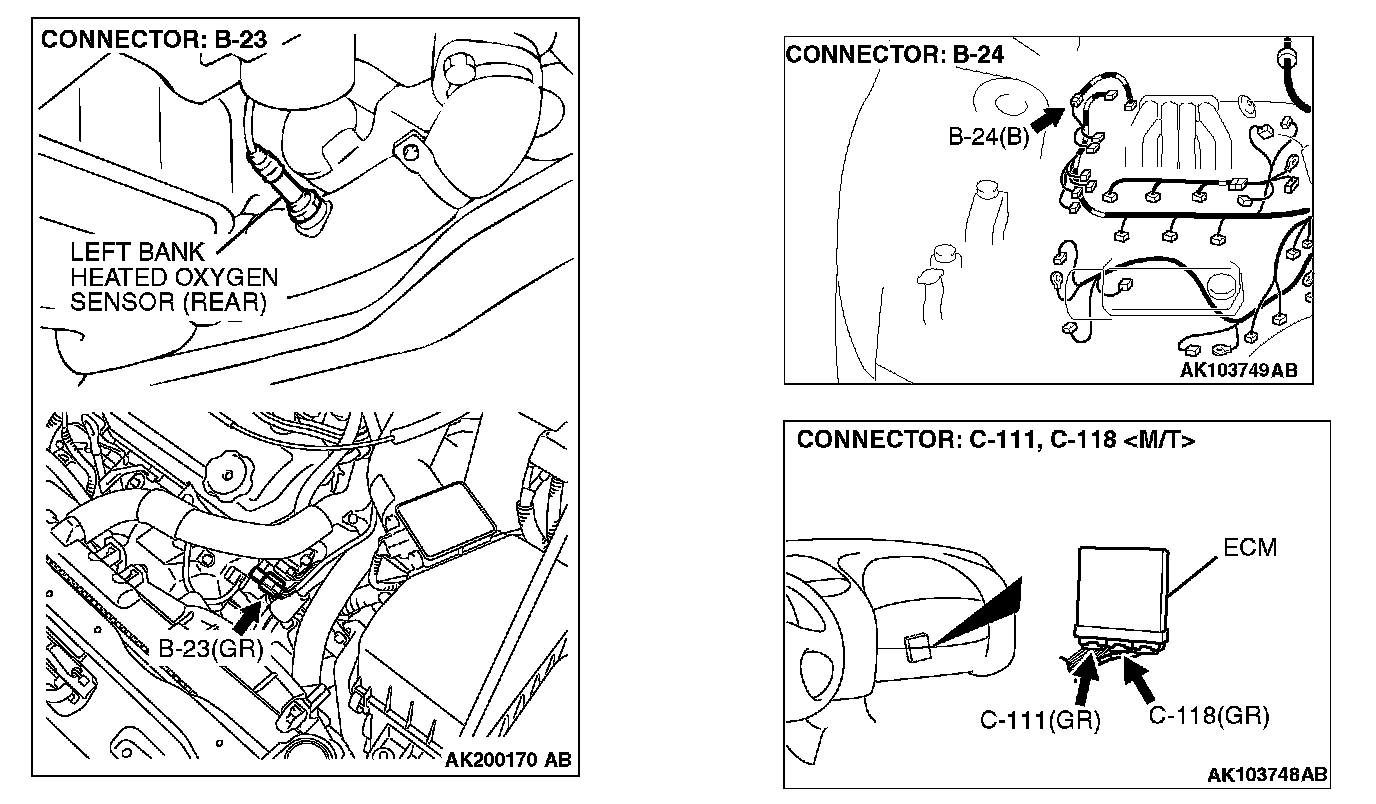 CONNECTOR: B-23

LEFT BANK HEATED OXYGEN SENSOR (REAR)

B-23(GR)

AK200170 AB

CONNECTOR: B-24

B-24(B)

AK103749AB

CONNECTOR: C-111, C-118 <M/T>

ECM

C-111(GR)

C-118(GR)

AK103748AB