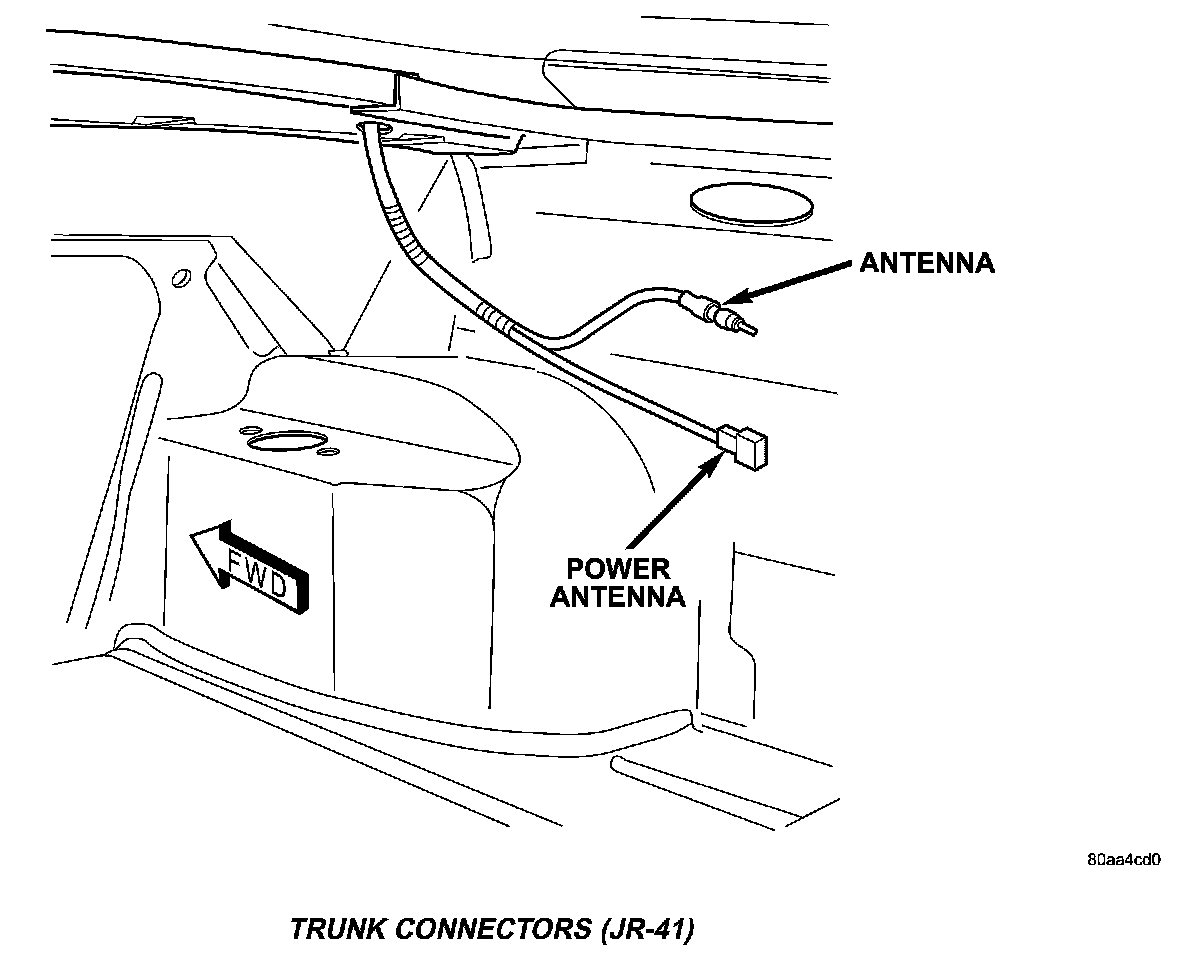 ANTENNA

FWD

POWER ANTENNA

80aa4cd0

TRUNK CONNECTORS (JR-41)