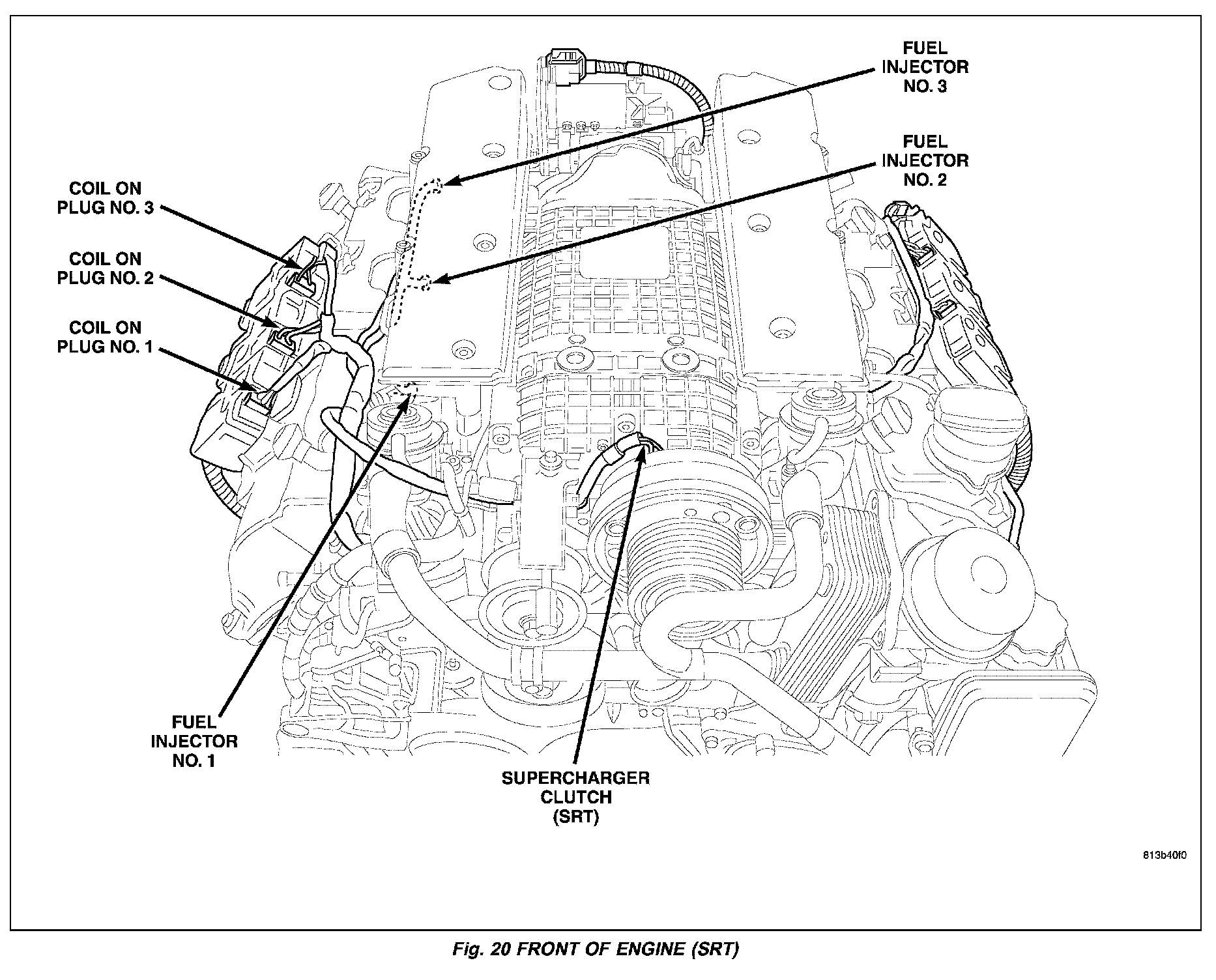 FUEL INJECTOR NO. 3

FUEL INJECTOR NO. 2

COIL ON PLUG NO. 3

COIL ON PLUG NO. 2

COIL ON PLUG NO. 1

FUEL INJECTOR NO. 1

SUPERCHARGER CLUTCH (SRT)

813b40f0

Fig. 20 FRONT OF ENGINE (SRT)