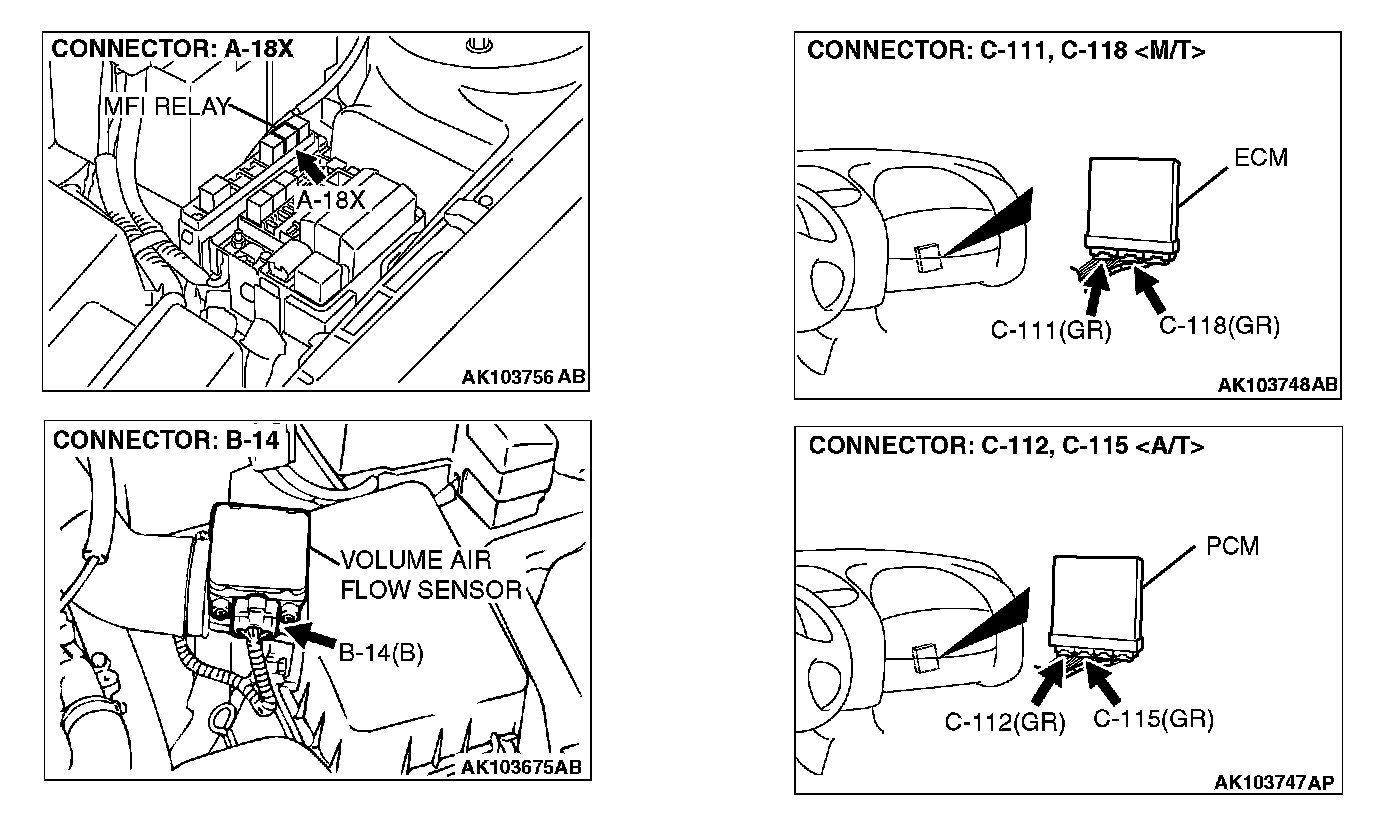 CONNECTOR: A-18X

MFI RELAY

A-18X

AK103756 AB

CONNECTOR: B-14

VOLUME AIR FLOW SENSOR

B-14(B)

AK103675AB

CONNECTOR: C-111, C-118 <M/T>

ECM

C-111(GR)

C-118(GR)

AK103748AB

CONNECTOR: C-112, C-115 <A/T>

PCM

C-112(GR)

C-115(GR)

AK103747AP