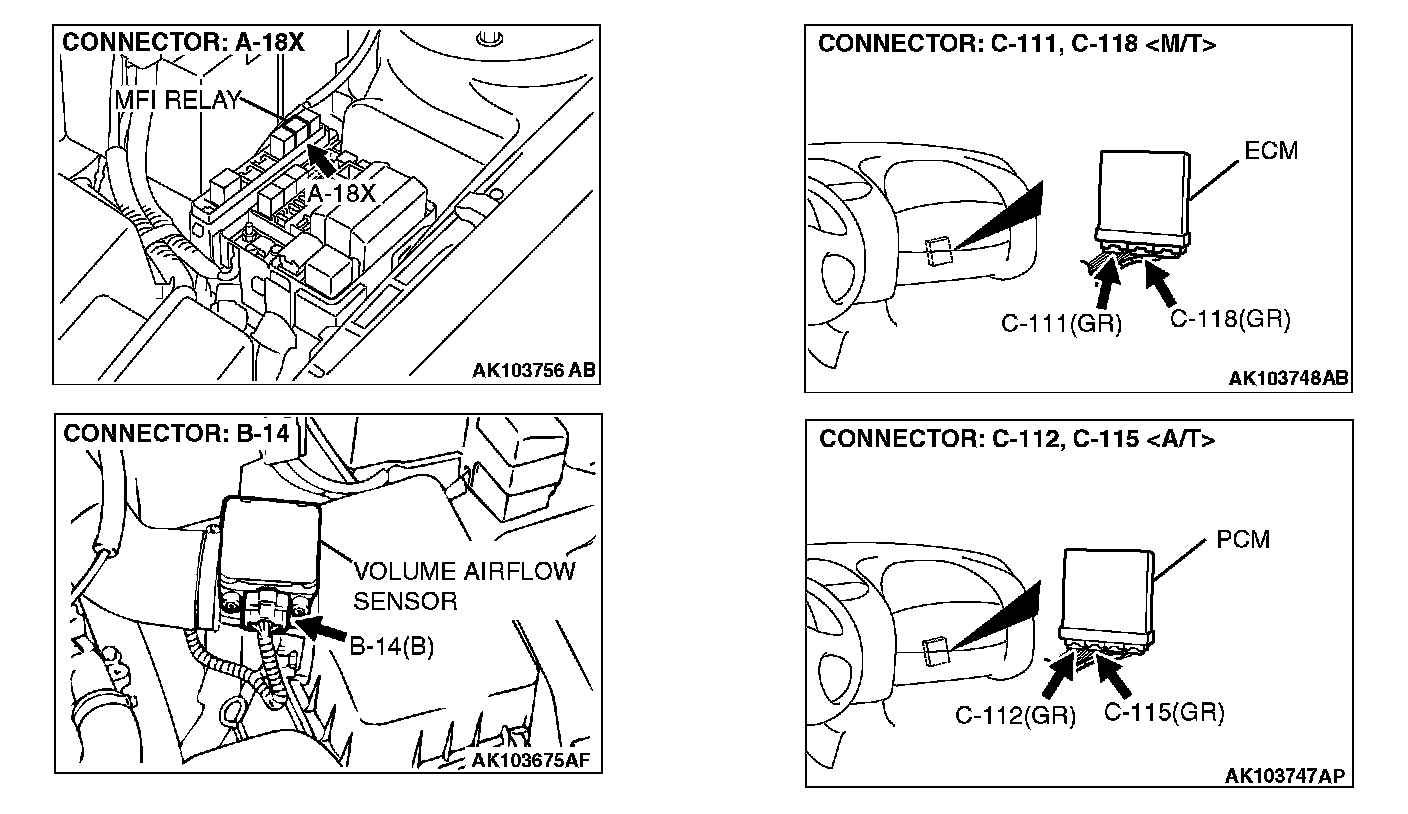 CONNECTOR: A-18X

MFI RELAY

A-18X

AK103756 AB

CONNECTOR: B-14

VOLUME AIRFLOW SENSOR

B-14(B)

AK103675AF

CONNECTOR: C-111, C-118 <M/T>

ECM

C-111(GR)

C-118(GR)

AK103748AB

CONNECTOR: C-112, C-115 <A/T>

PCM

C-112(GR)

C-115(GR)

AK103747AP