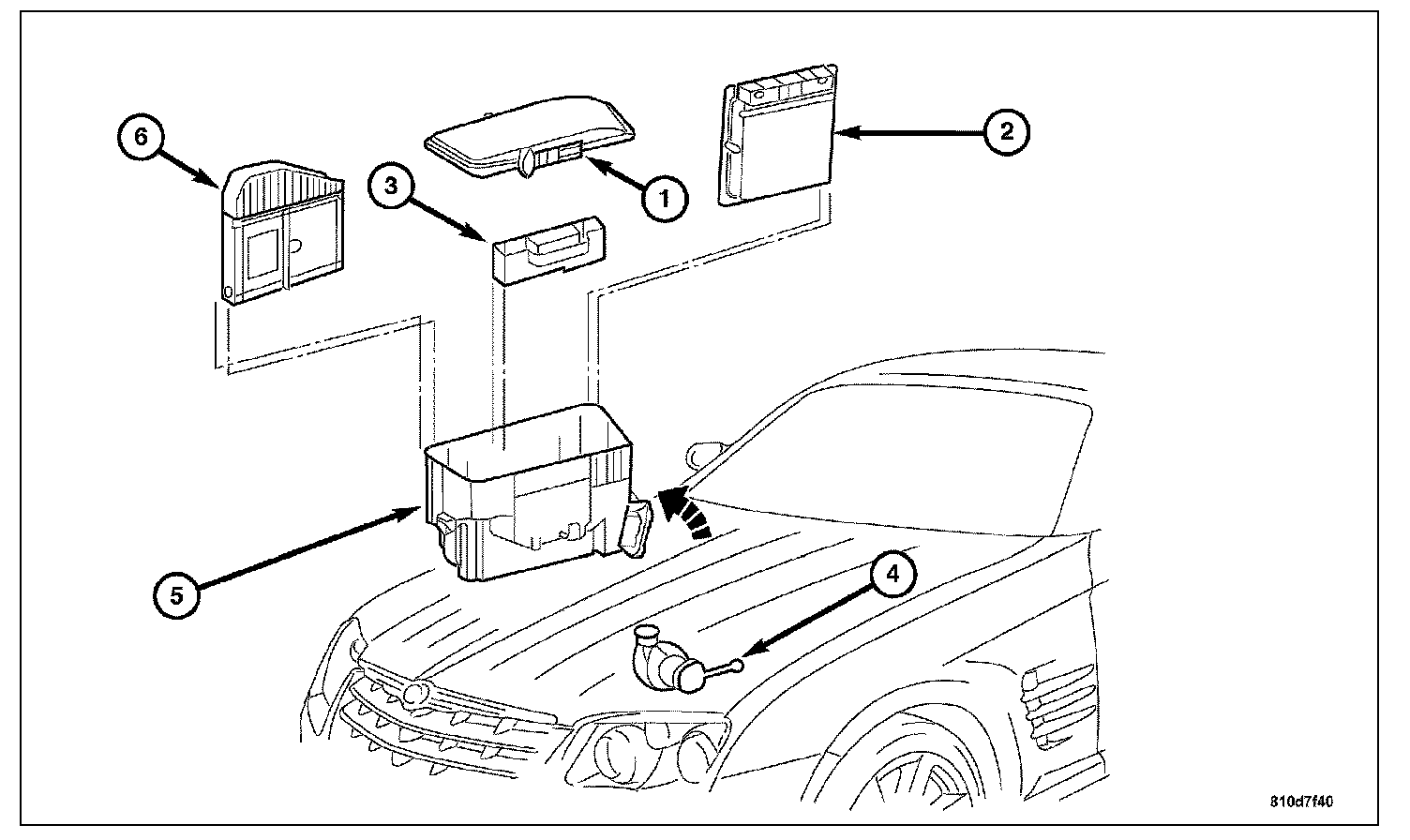 6
3
1
2
5
4
810d7f40