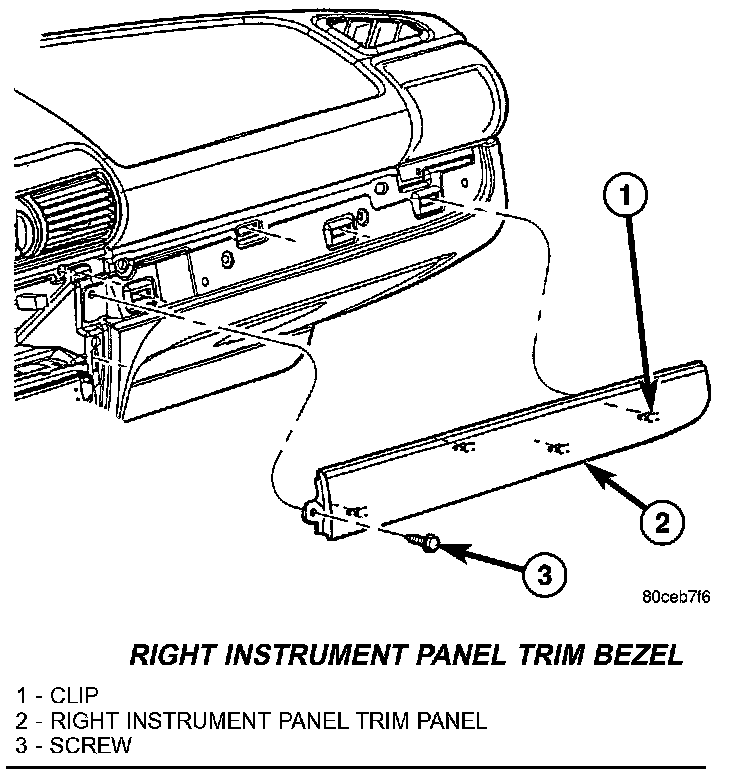 1
2
3
80ceb7f6

RIGHT INSTRUMENT PANEL TRIM BEZEL

1 - CLIP
2 - RIGHT INSTRUMENT PANEL TRIM PANEL
3 - SCREW