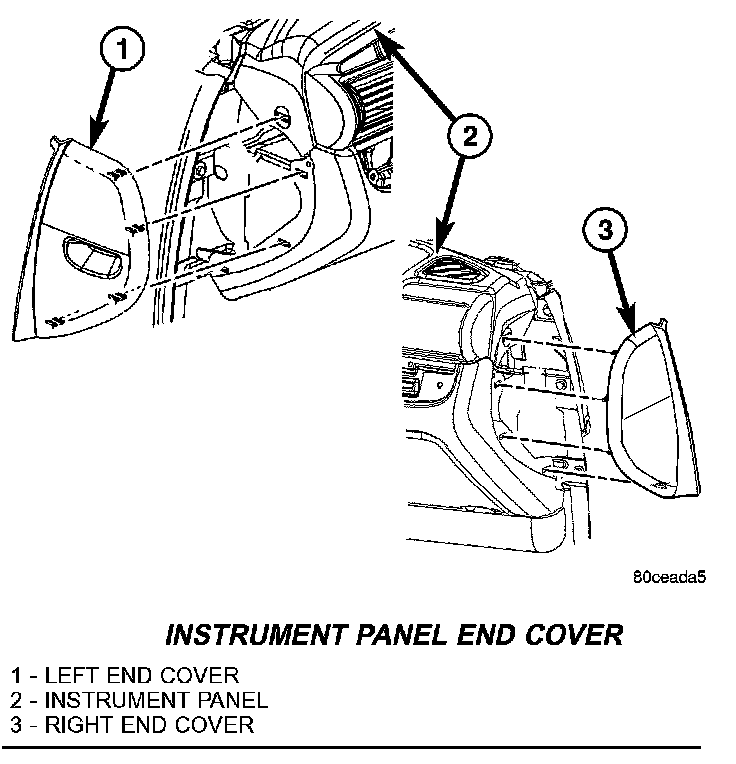 1

2

3

80ceada5

INSTRUMENT PANEL END COVER

1 - LEFT END COVER
2 - INSTRUMENT PANEL
3 - RIGHT END COVER