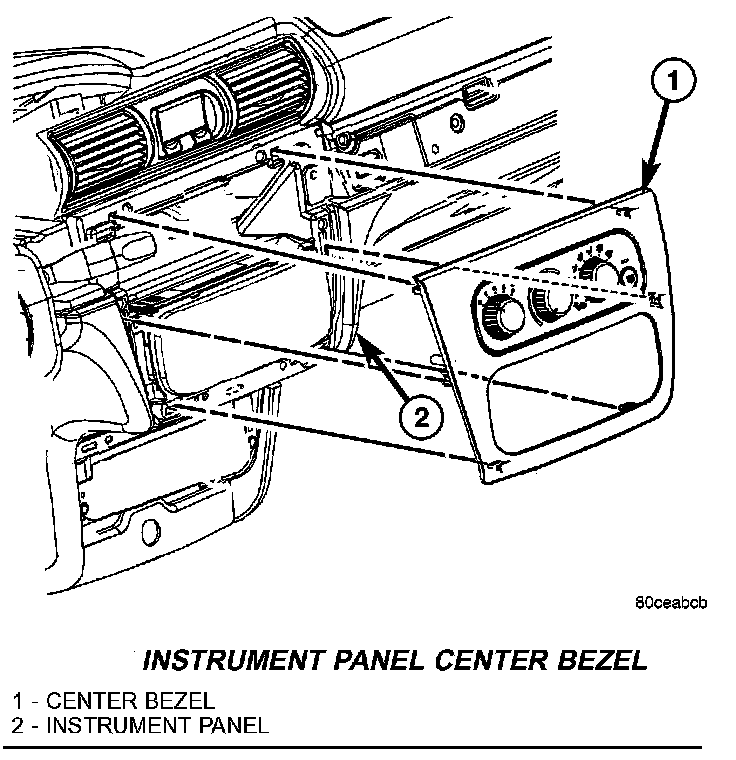 1

2

80ceabcb

INSTRUMENT PANEL CENTER BEZEL

1 - CENTER BEZEL
2 - INSTRUMENT PANEL