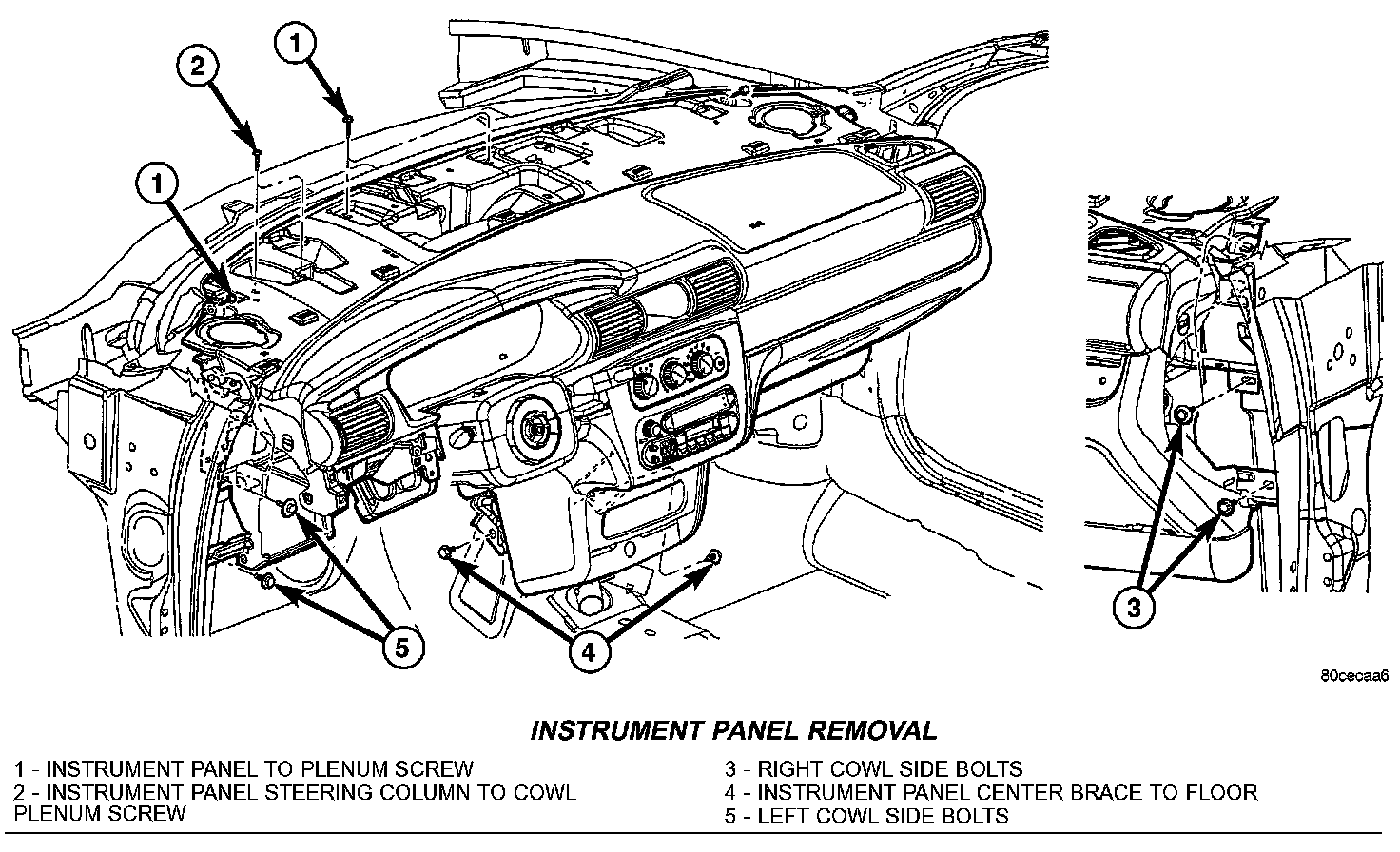 2
1
1
5
4
3
80cecaa6

INSTRUMENT PANEL REMOVAL

1 - INSTRUMENT PANEL TO PLENUM SCREW
2 - INSTRUMENT PANEL STEERING COLUMN TO COWL PLENUM SCREW

3 - RIGHT COWL SIDE BOLTS
4 - INSTRUMENT PANEL CENTER BRACE TO FLOOR
5 - LEFT COWL SIDE BOLTS