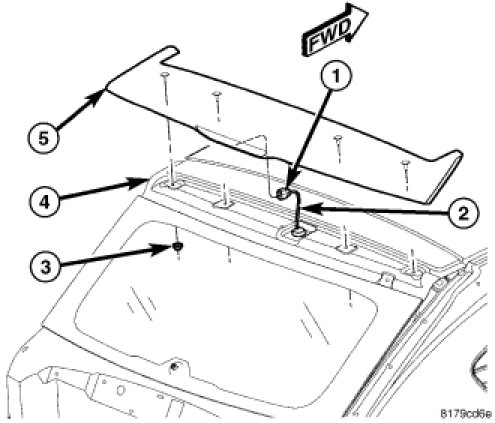 FWD
1
5
4
2
3
8179cd6e