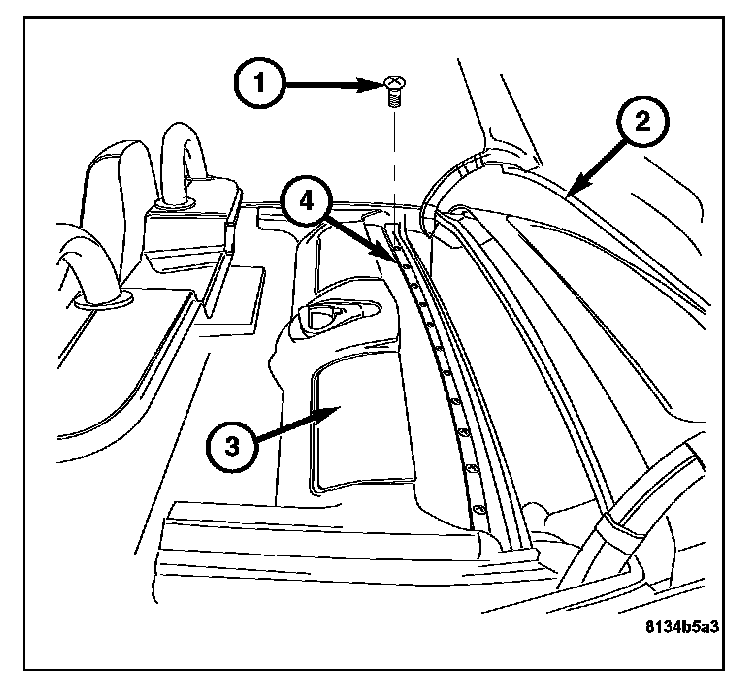 1
2
4
3
8134b5a3