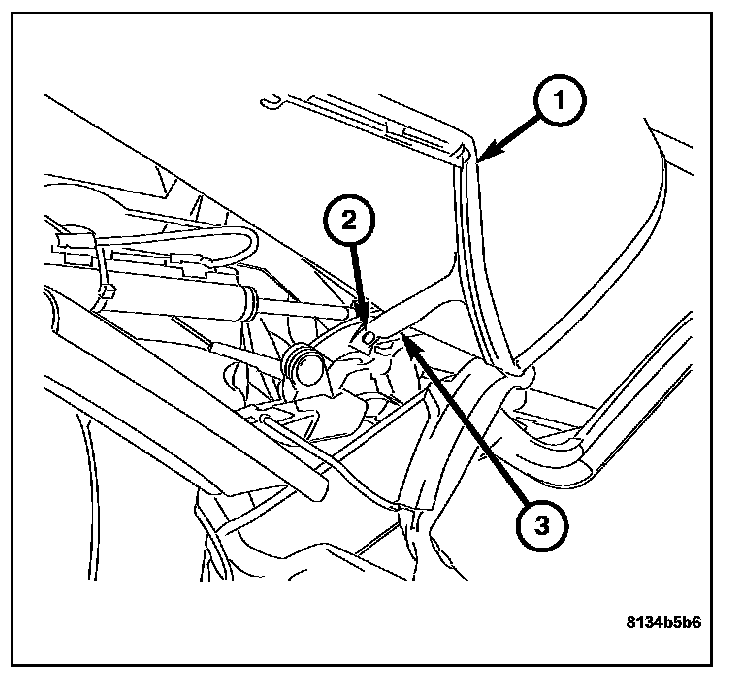 1
2
3
8134b5b6