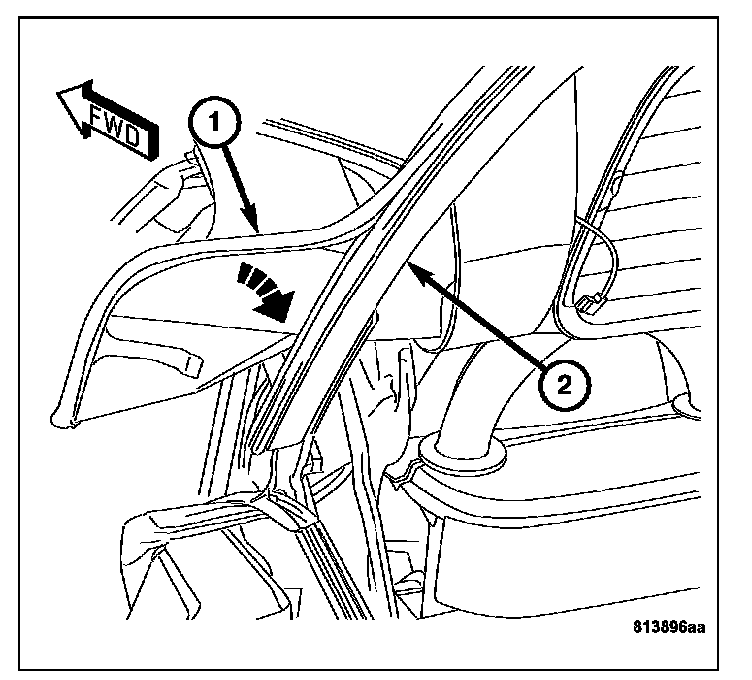 FWD
1
2
813896aa