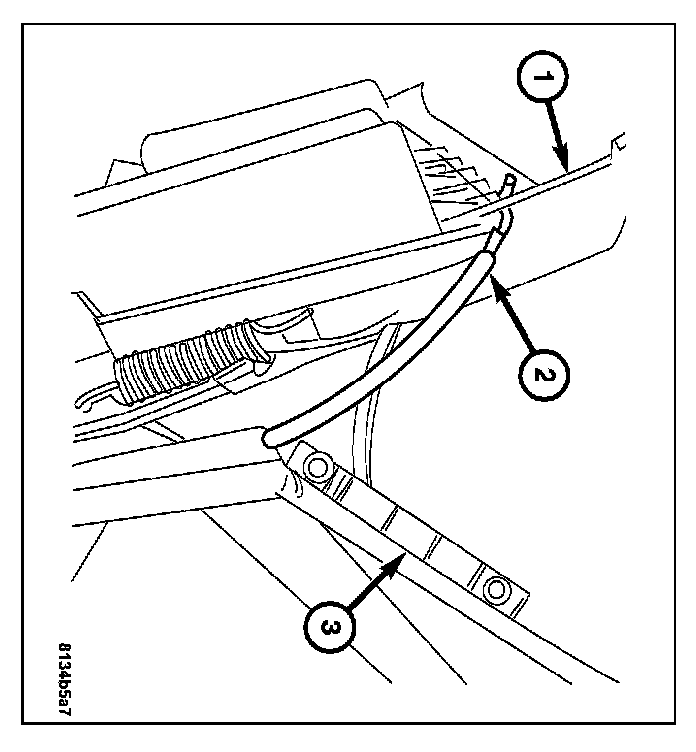 1
2
3
8134b5a7