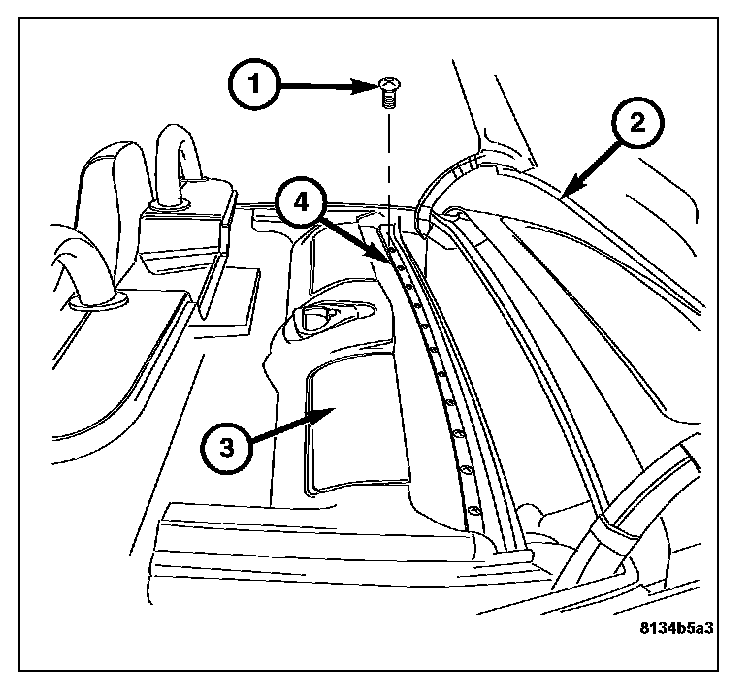 1
2
4
3
8134b5a3